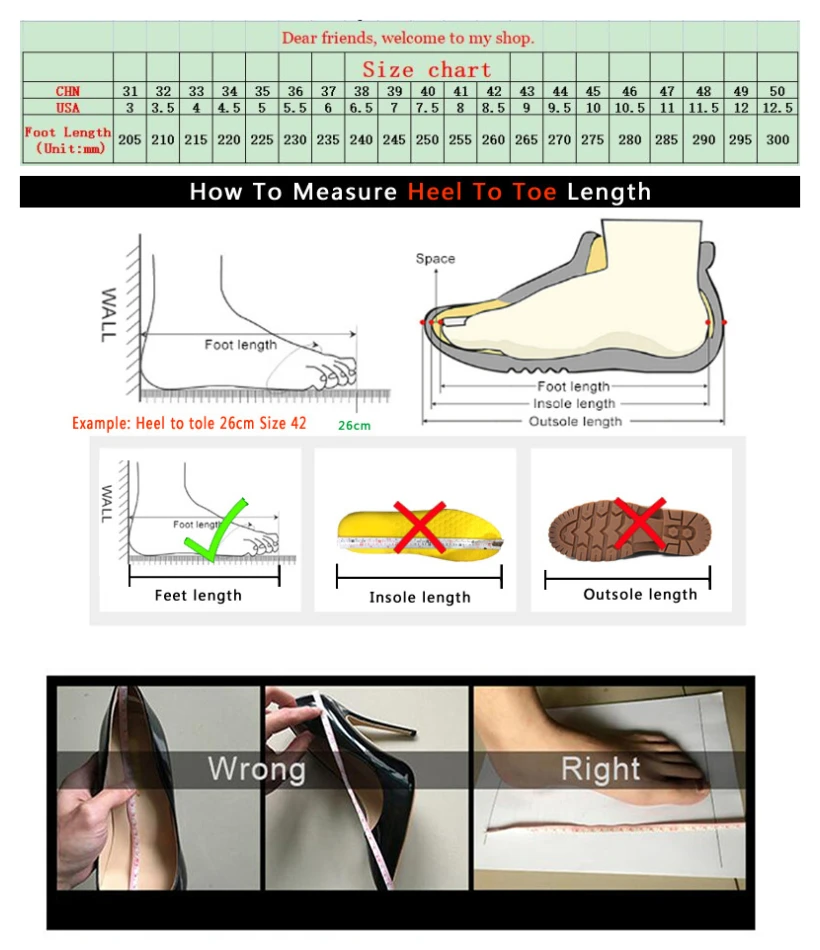 Dear friends, welcome to my shop.

Size chart

| CHN | 31 | 32 | 33 | 34 | 35 | 36 | 37 | 38 | 39 | 40 | 41 | 42 | 43 | 44 | 45 | 46 | 47 | 48 | 49 | 50 |
|---|---|---|---|---|---|---|---|---|---|---|---|---|---|---|---|---|---|---|---|---|
| USA | 3 | 3.5 | 4 | 4.5 | 5 | 5.5 | 6 | 6.5 | 7 | 7.5 | 8 | 8.5 | 9 | 9.5 | 10 | 10.5 | 11 | 11.5 | 12 | 12.5 |
| Foot Length (Unit:mm) | 205 | 210 | 215 | 220 | 225 | 230 | 235 | 240 | 245 | 250 | 255 | 260 | 265 | 270 | 275 | 280 | 285 | 290 | 295 | 300 |

How To Measure Heel To Toe Length

WALL
Foot length
Example: Heel to tole 26cm Size 42
26cm

Space
Foot length
Insole length
Outsole length

WALL
Foot length
Feet length

Insole length

Outsole length

Wrong

Right