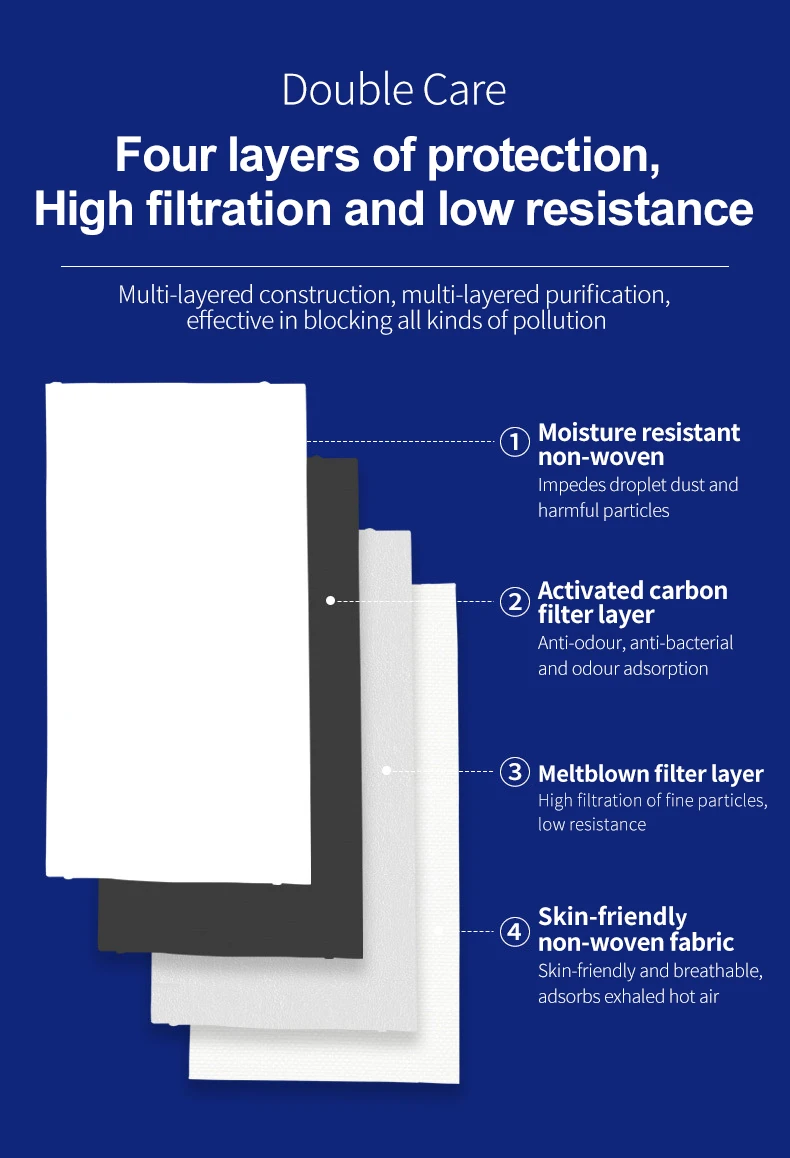 Double Care

Four layers of protection,
High filtration and low resistance

Multi-layered construction, multi-layered purification, effective in blocking all kinds of pollution

1 Moisture resistant non-woven
Impedes droplet dust and harmful particles

2 Activated carbon filter layer
Anti-odour, anti-bacterial and odour adsorption

3 Meltblown filter layer
High filtration of fine particles, low resistance

4 Skin-friendly non-woven fabric
Skin-friendly and breathable, adsorbs exhaled hot air