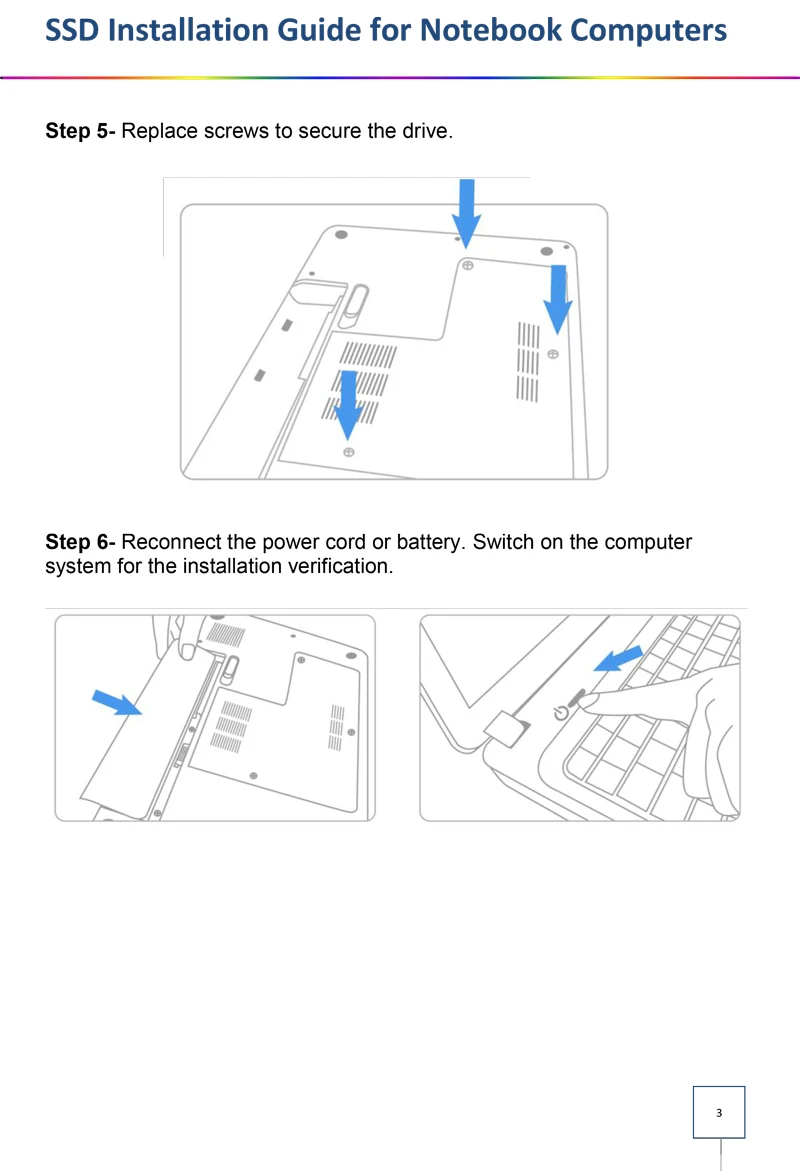 SSD Installation Guide for Notebook Computers

Step 5- Replace screws to secure the drive.

Step 6- Reconnect the power cord or battery. Switch on the computer system for the installation verification.

3