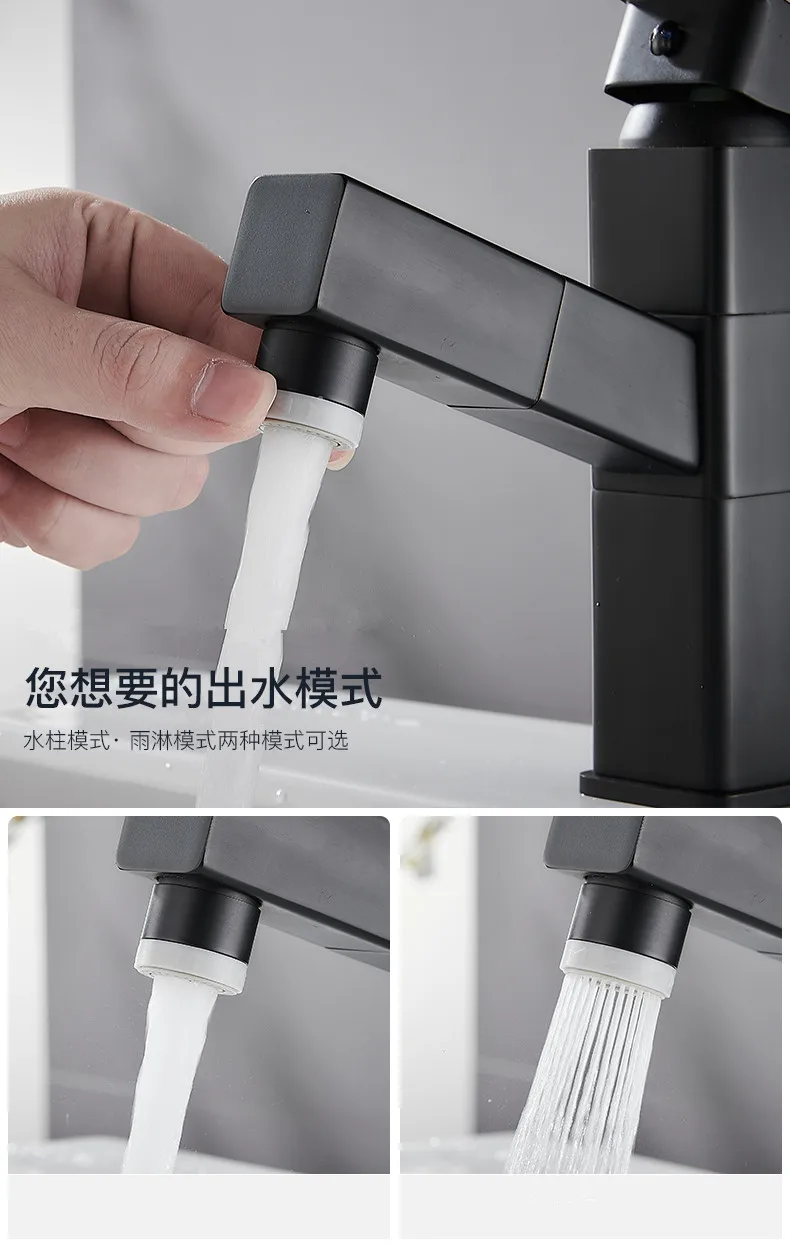 您想要的出水模式

水柱模式· 雨淋模式两种模式可选