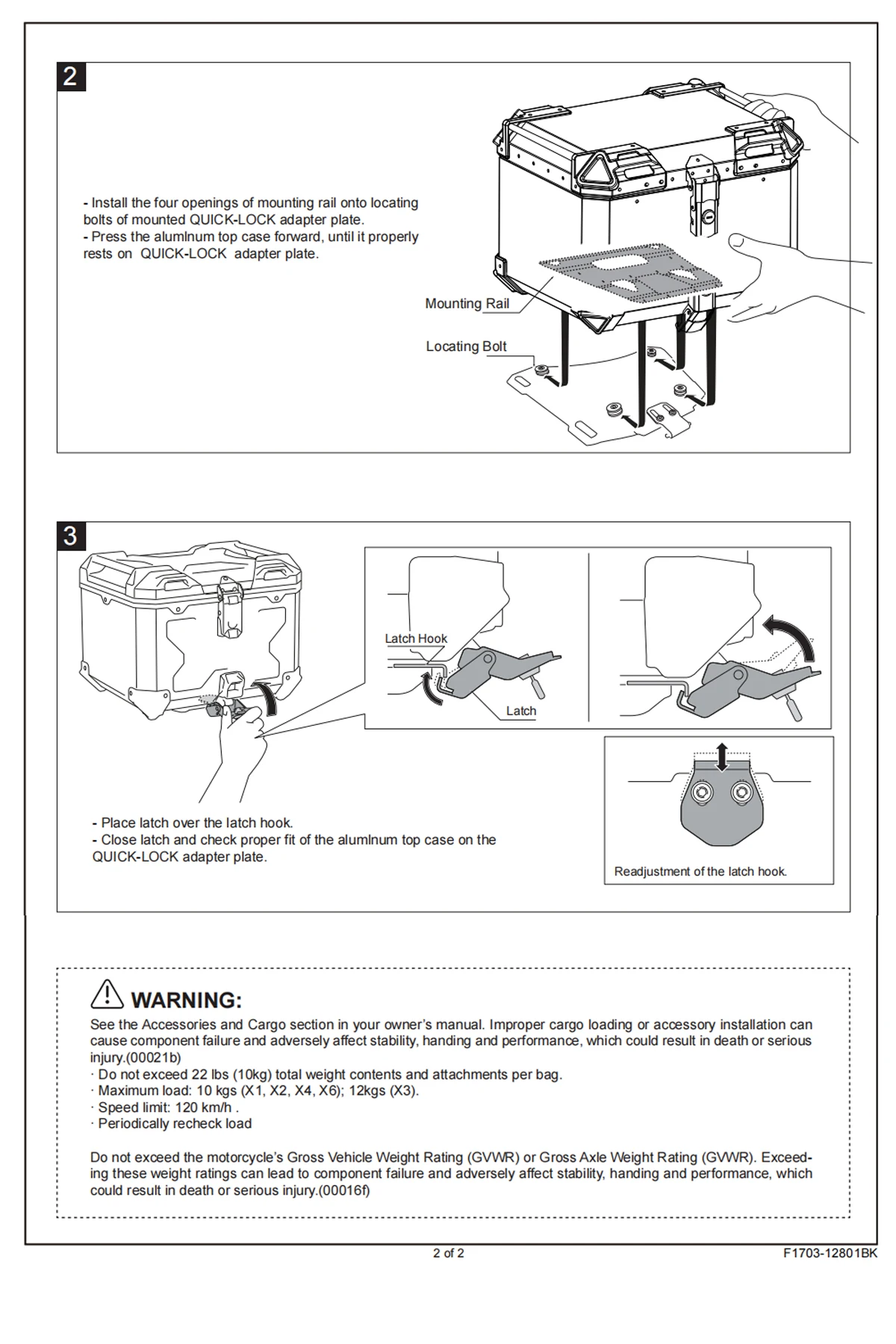 2

- Install the four openings of mounting rail onto locating bolts of mounted QUICK-LOCK adapter plate.
- Press the alumlnum top case forward, until it properly rests on QUICK-LOCK adapter plate.

Mounting Rail

Locating Bolt

3

Latch Hook

Latch

Readjustment of the latch hook.

- Place latch over the latch hook.
- Close latch and check proper fit of the alumlnum top case on the QUICK-LOCK adapter plate.

WARNING:

See the Accessories and Cargo section in your owner's manual. Improper cargo loading or accessory installation can cause component failure and adversely affect stability, handing and performance, which could result in death or serious injury.(00021b)
· Do not exceed 22 lbs (10kg) total weight contents and attachments per bag.
· Maximum load: 10 kgs (X1, X2, X4, X6); 12kgs (X3).
· Speed limit: 120 km/h .
· Periodically recheck load

Do not exceed the motorcycle's Gross Vehicle Weight Rating (GVWR) or Gross Axle Weight Rating (GVWR). Exceeding these weight ratings can lead to component failure and adversely affect stability, handing and performance, which could result in death or serious injury.(00016f)

2 of 2

F1703-12801BK