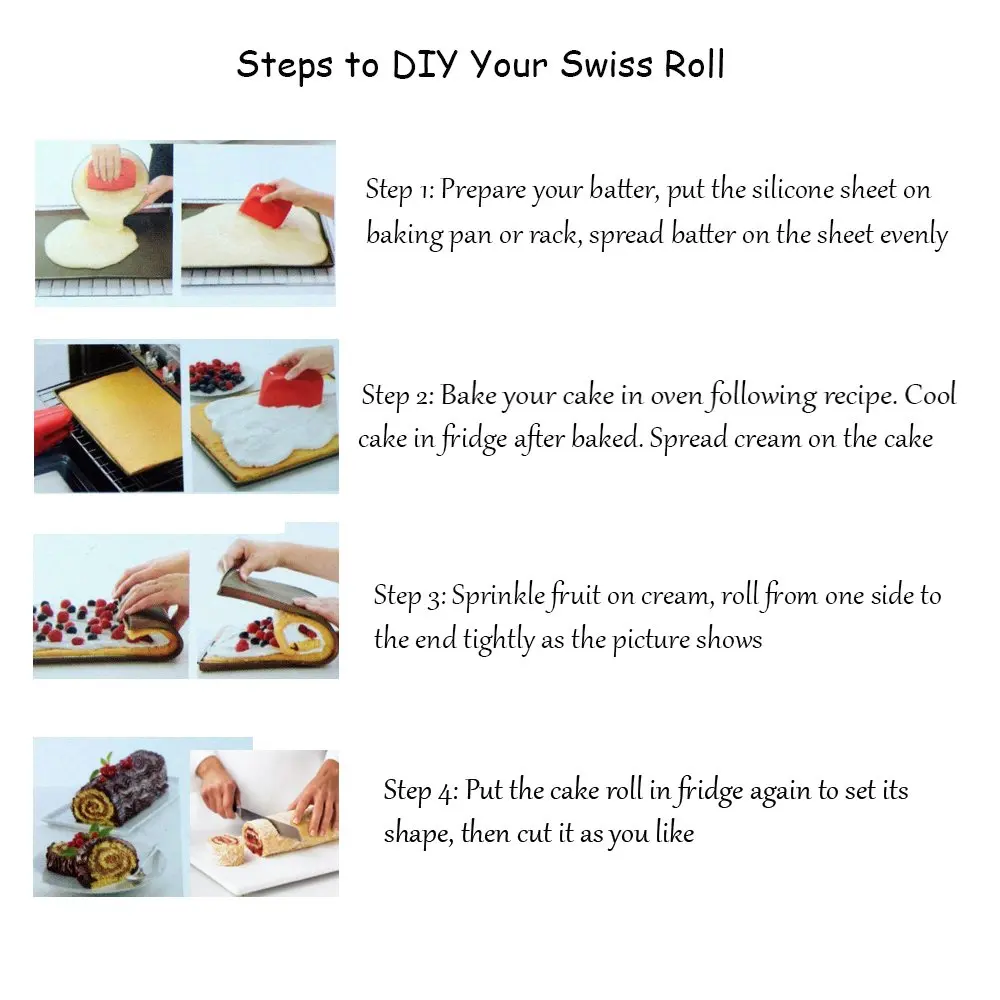 Steps to DIY Your Swiss Roll

Step 1: Prepare your batter, put the silicone sheet on baking pan or rack, spread batter on the sheet evenly

Step 2: Bake your cake in oven following recipe. Cool cake in fridge after baked. Spread cream on the cake

Step 3: Sprinkle fruit on cream, roll from one side to the end tightly as the picture shows

Step 4: Put the cake roll in fridge again to set its shape, then cut it as you like