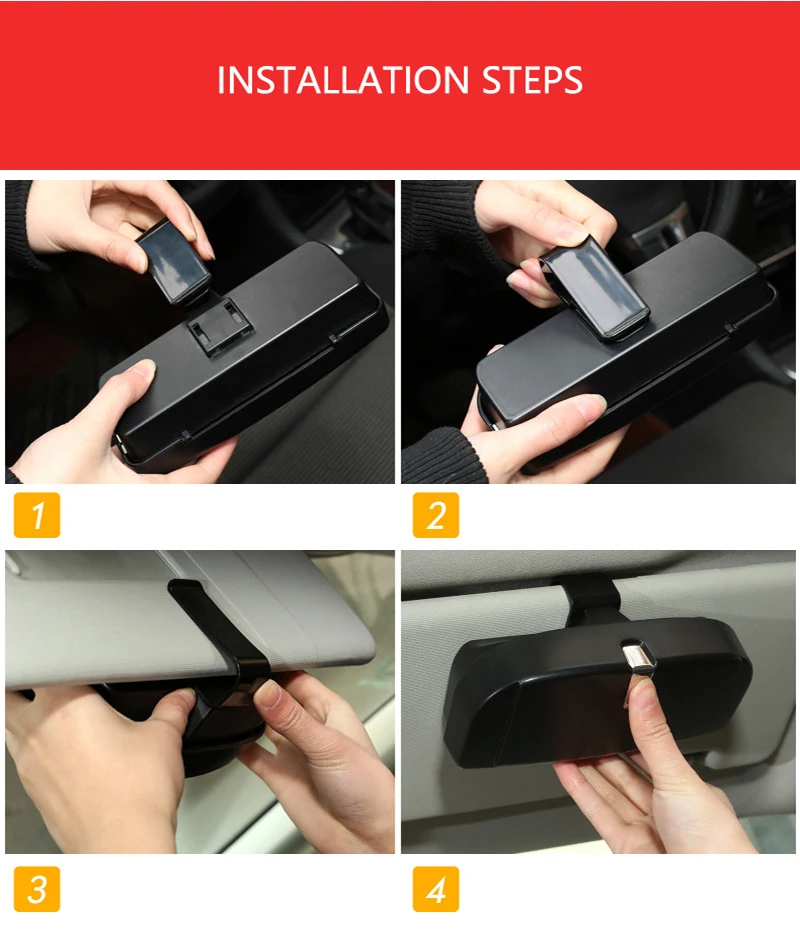 INSTALLATION STEPS

1

2

3

4