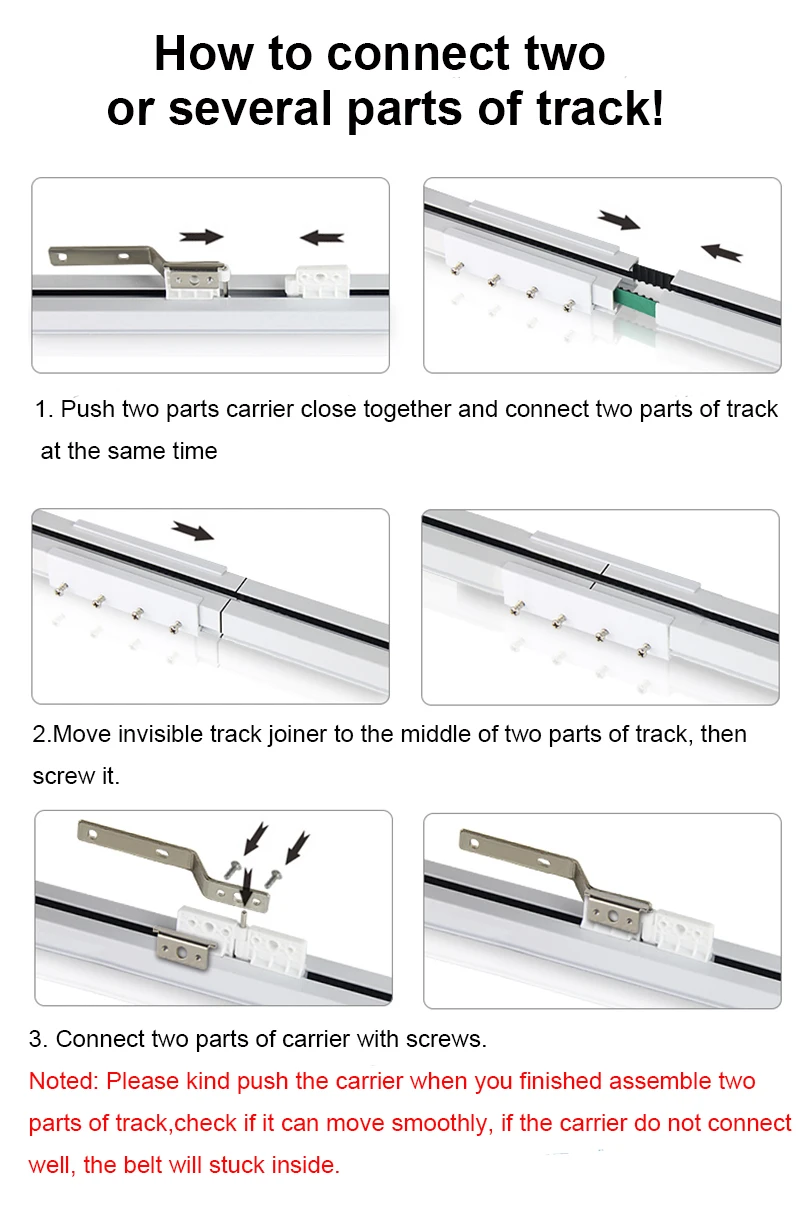 How to connect two or several parts of track!

1. Push two parts carrier close together and connect two parts of track at the same time

2.Move invisible track joiner to the middle of two parts of track, then screw it.

3. Connect two parts of carrier with screws.

Noted: Please kind push the carrier when you finished assemble two parts of track,check if it can move smoothly, if the carrier do not connect well, the belt will stuck inside.