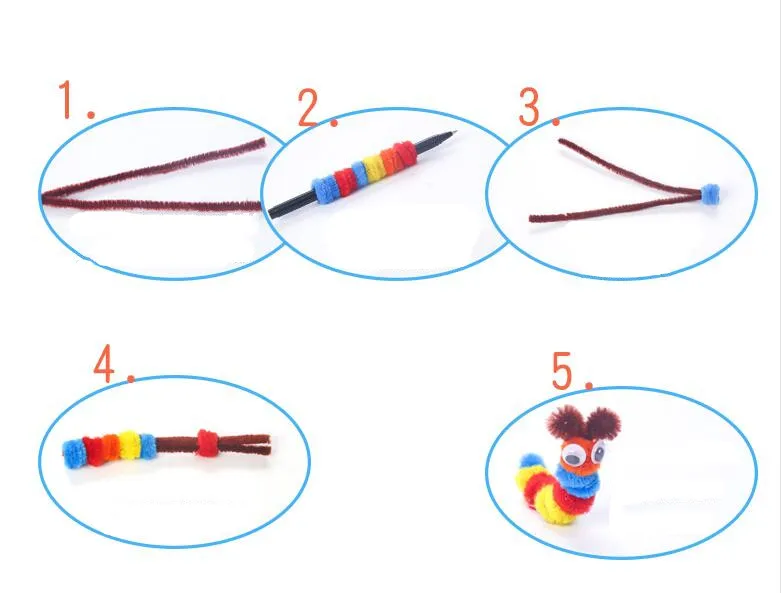 1.

2.

3.

4.

5.