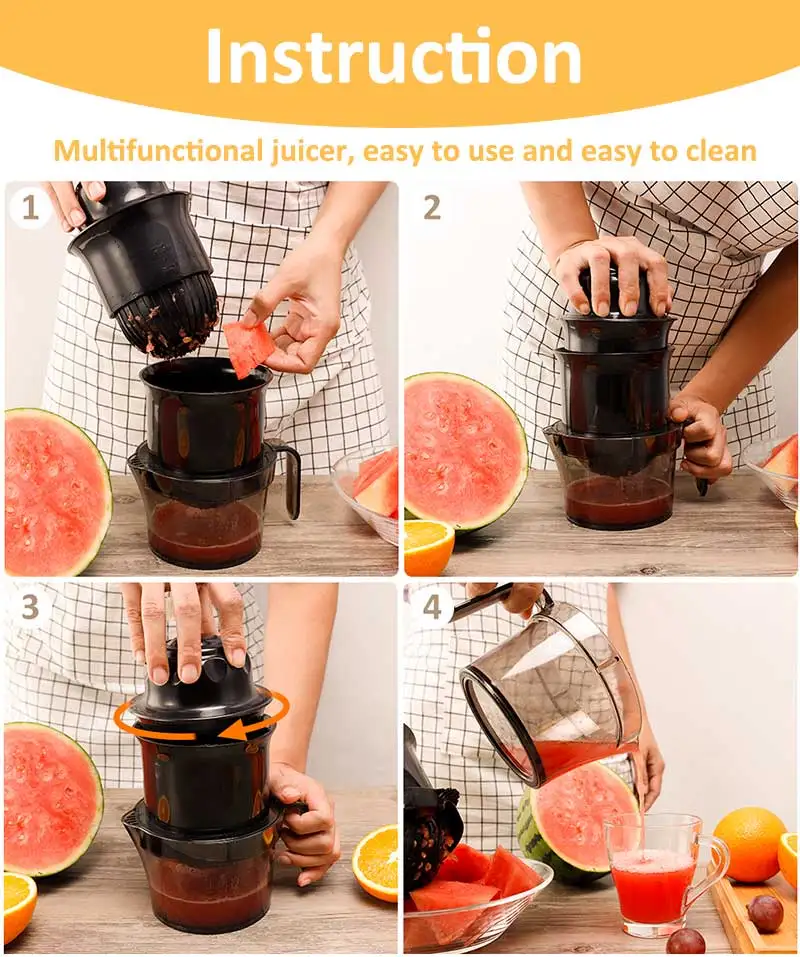 Instruction

Multifunctional juicer, easy to use and easy to clean

1

2

3

4