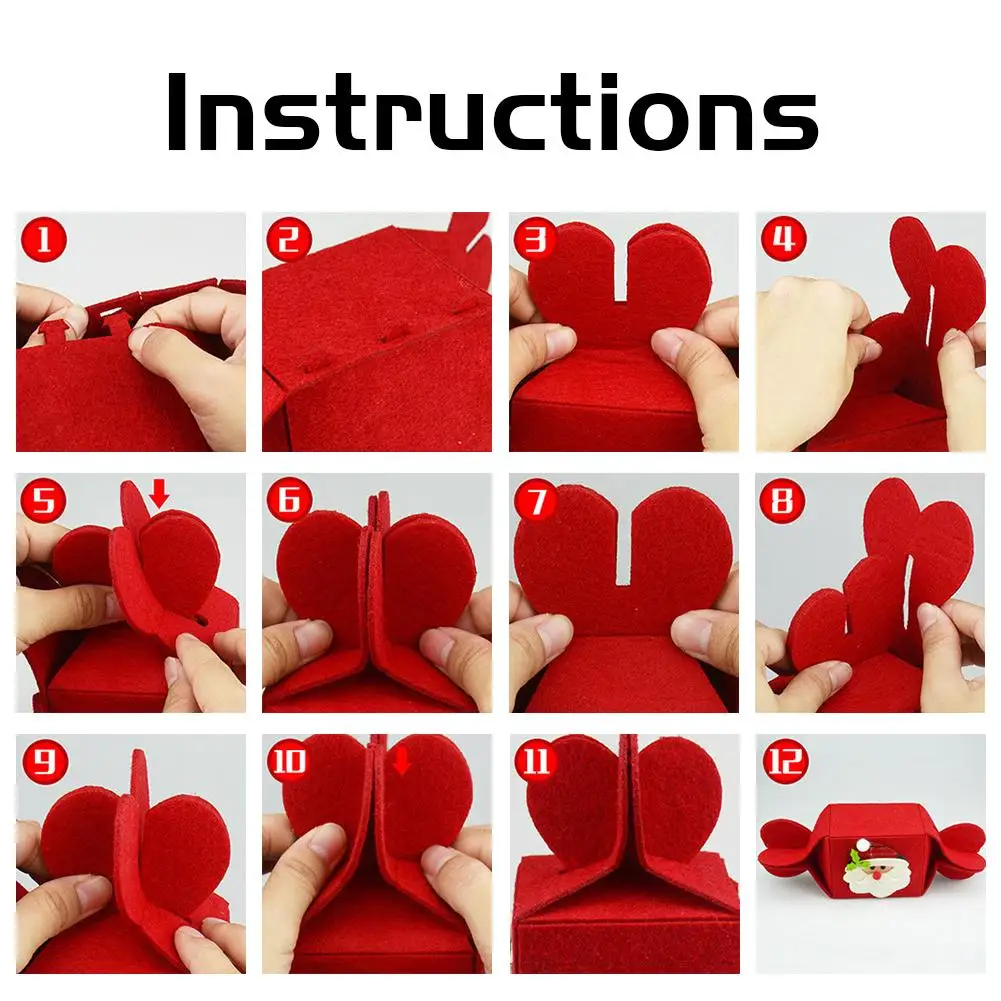 Instructions

1

2

3

4

5

6

7

8

9

10

11

12