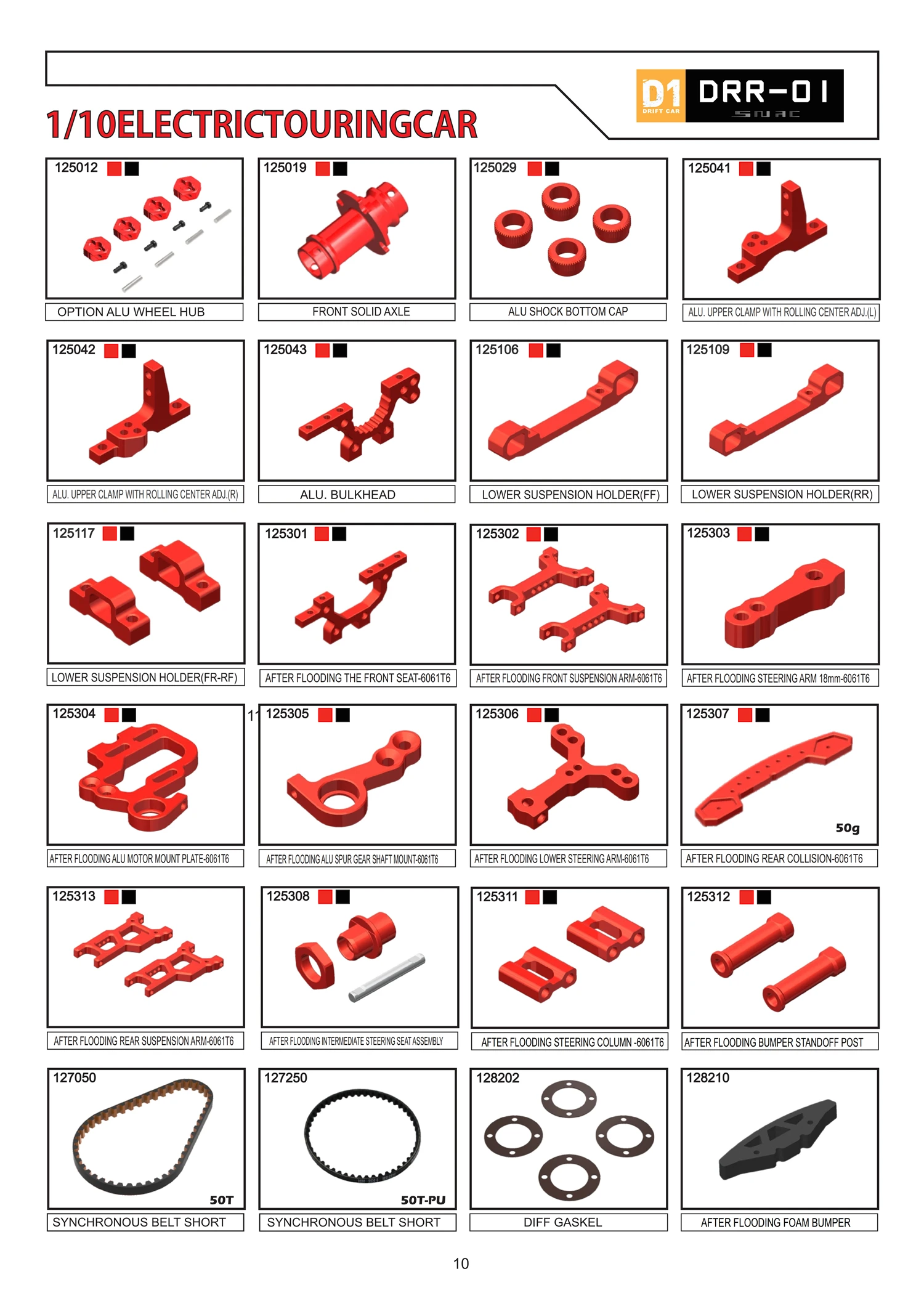 D1 DRIFT CAR DRR-01 SNRC

1/10ELECTRICTOURINGCAR

125012
OPTION ALU WHEEL HUB

125019
FRONT SOLID AXLE

125029
ALU SHOCK BOTTOM CAP

125041
ALU. UPPER CLAMP WITH ROLLING CENTER ADJ.(L)

125042
ALU. UPPER CLAMP WITH ROLLING CENTER ADJ.(R)

125043
ALU. BULKHEAD

125106
LOWER SUSPENSION HOLDER(FF)

125109
LOWER SUSPENSION HOLDER(RR)

125117
LOWER SUSPENSION HOLDER(FR-RF)

125301
AFTER FLOODING THE FRONT SEAT-6061T6

125302
AFTER FLOODING FRONT SUSPENSION ARM-6061T6

125303
AFTER FLOODING STEERING ARM 18mm-6061T6

125304
AFTER FLOODING ALU MOTOR MOUNT PLATE-6061T6

1 125305
AFTER FLOODING ALU SPUR GEAR SHAFT MOUNT-6061T6

125306
AFTER FLOODING LOWER STEERING ARM-6061T6

125307
50g
AFTER FLOODING REAR COLLISION-6061T6

125313
AFTER FLOODING REAR SUSPENSION ARM-6061T6

125308
AFTER FLOODING INTERMEDIATE STEERING SEAT ASSEMBLY

125311
AFTER FLOODING STEERING COLUMN -6061T6

125312
AFTER FLOODING BUMPER STANDOFF POST

127050
50T
SYNCHRONOUS BELT SHORT

127250
50T-PU
SYNCHRONOUS BELT SHORT

128202
DIFF GASKEL

128210
AFTER FLOODING FOAM BUMPER

10