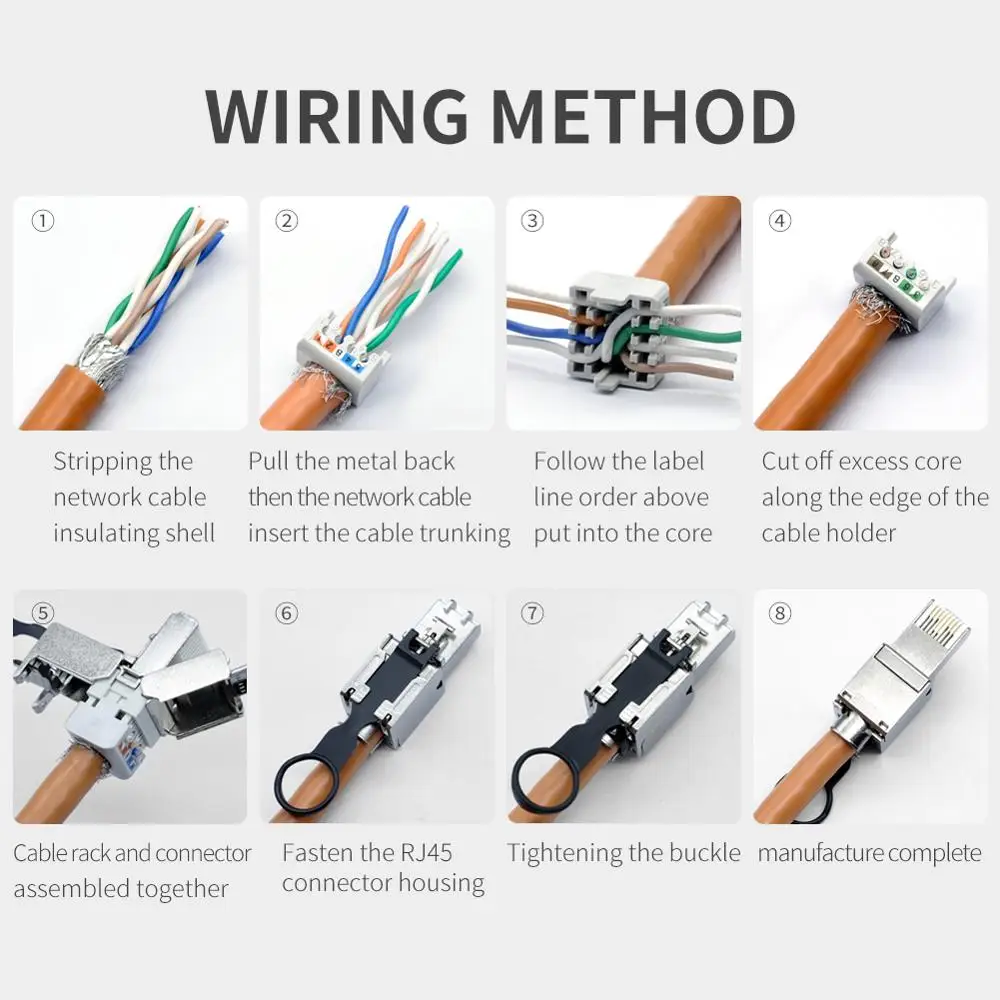 WIRING METHOD

①

Stripping the network cable insulating shell

②

Pull the metal back then the network cable insert the cable trunking

③

Follow the label line order above put into the core

④

Cut off excess core along the edge of the cable holder

⑤

Cable rack and connector assembled together

⑥

Fasten the RJ45 connector housing

⑦

Tightening the buckle

⑧

manufacture complete