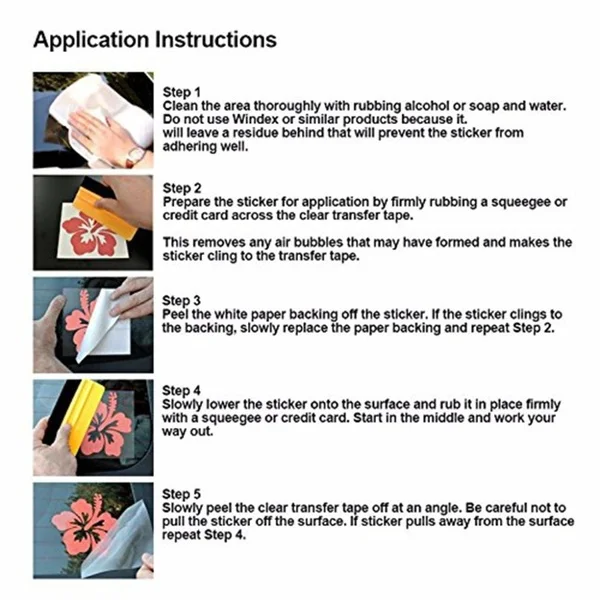 Application Instructions

Step 1
Clean the area thoroughly with rubbing alcohol or soap and water. Do not use Windex or similar products because it. will leave a residue behind that will prevent the sticker from adhering well.

Step 2
Prepare the sticker for application by firmly rubbing a squeegee or credit card across the clear transfer tape.

This removes any air bubbles that may have formed and makes the sticker cling to the transfer tape.

Step 3
Peel the white paper backing off the sticker. If the sticker clings to the backing, slowly replace the paper backing and repeat Step 2.

Step 4
Slowly lower the sticker onto the surface and rub it in place firmly with a squeegee or credit card. Start in the middle and work your way out.

Step 5
Slowly peel the clear transfer tape off at an angle. Be careful not to pull the sticker off the surface. If sticker pulls away from the surface repeat Step 4.