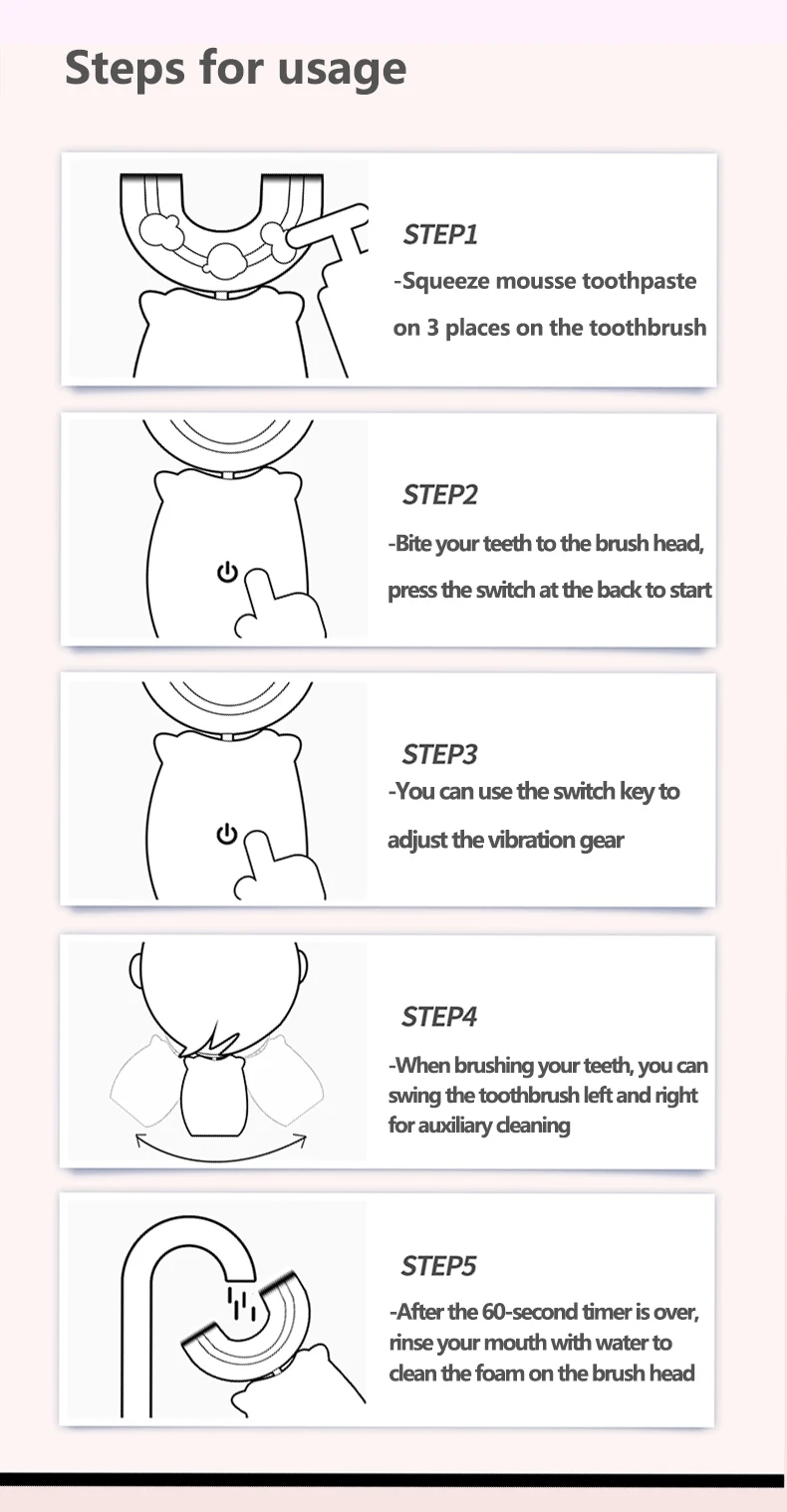 Steps for usage

STEP1
-Squeeze mousse toothpaste on 3 places on the toothbrush

STEP2
-Bite your teeth to the brush head, press the switch at the back to start

STEP3
-You can use the switch key to adjust the vibration gear

STEP4
-When brushing your teeth, you can swing the toothbrush left and right for auxiliary cleaning

STEP5
-After the 60-second timer is over, rinse your mouth with water to clean the foam on the brush head