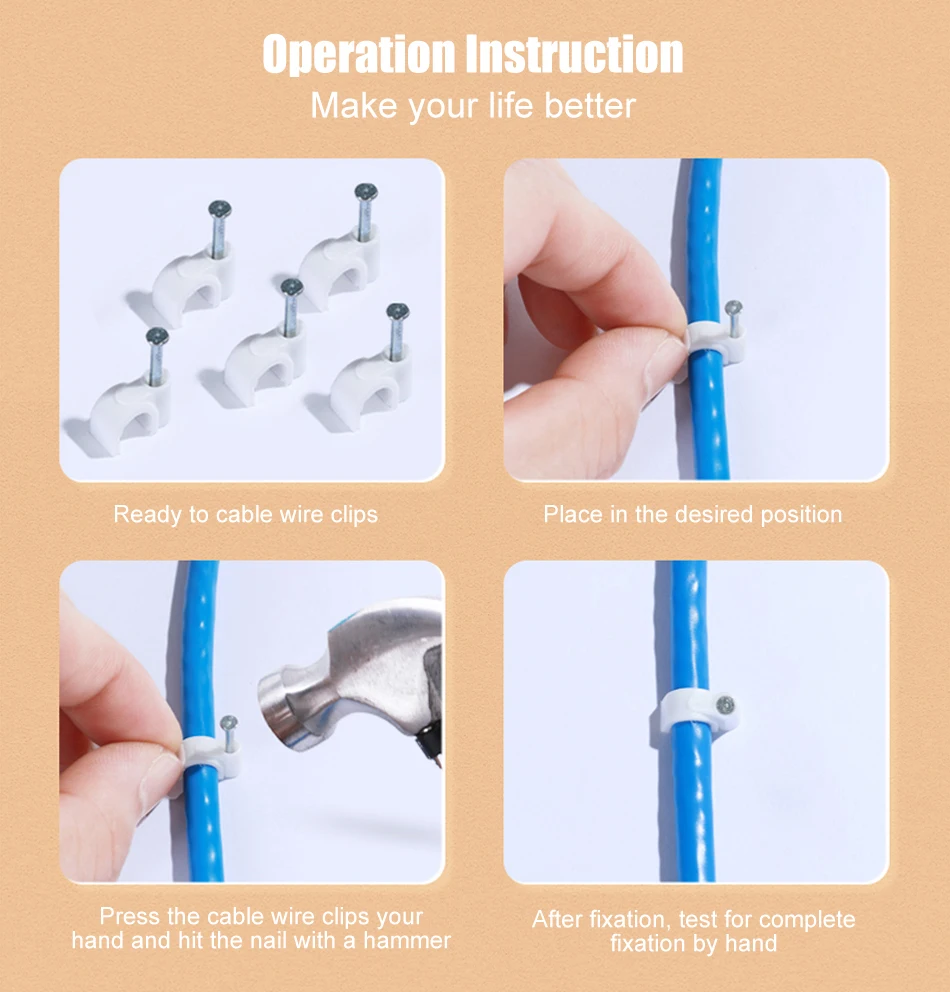 Operation Instruction
Make your life better

Ready to cable wire clips

Place in the desired position

Press the cable wire clips your hand and hit the nail with a hammer

After fixation, test for complete fixation by hand