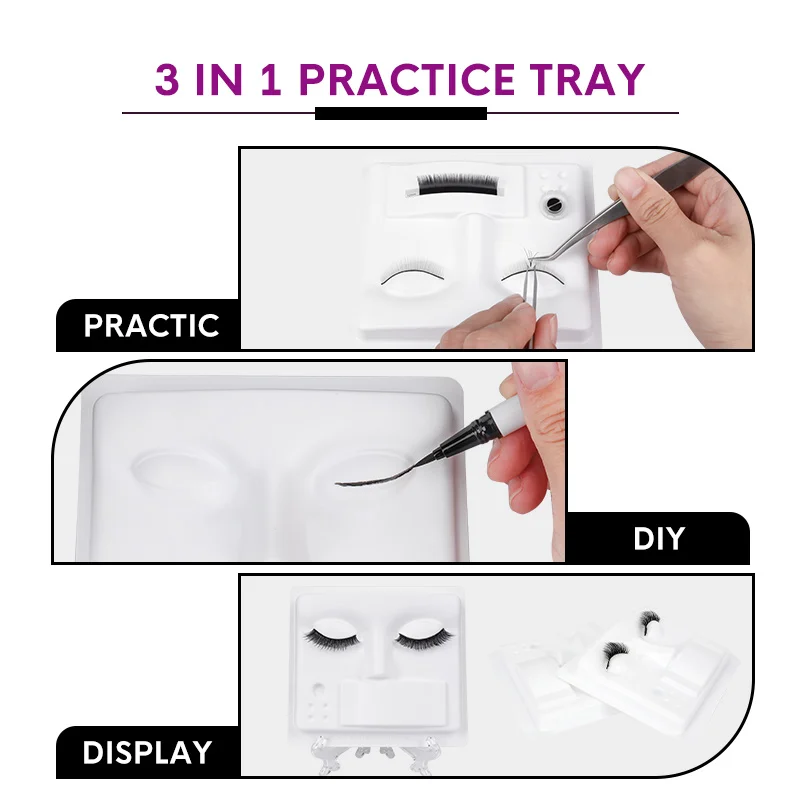 3 IN 1 PRACTICE TRAY

PRACTIC

DIY

DISPLAY