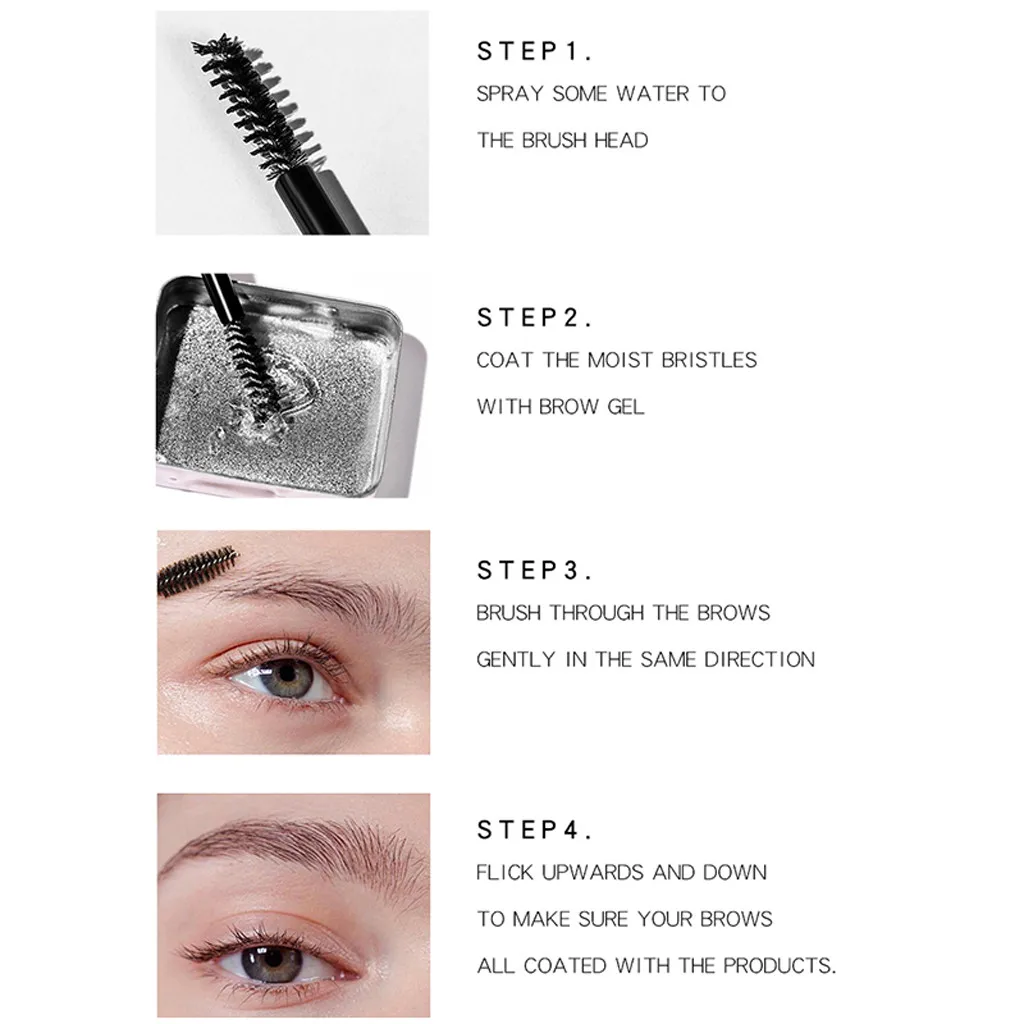 STEP1.
SPRAY SOME WATER TO THE BRUSH HEAD

STEP2.
COAT THE MOIST BRISTLES WITH BROW GEL

STEP3.
BRUSH THROUGH THE BROWS GENTLY IN THE SAME DIRECTION

STEP4.
FLICK UPWARDS AND DOWN TO MAKE SURE YOUR BROWS ALL COATED WITH THE PRODUCTS.