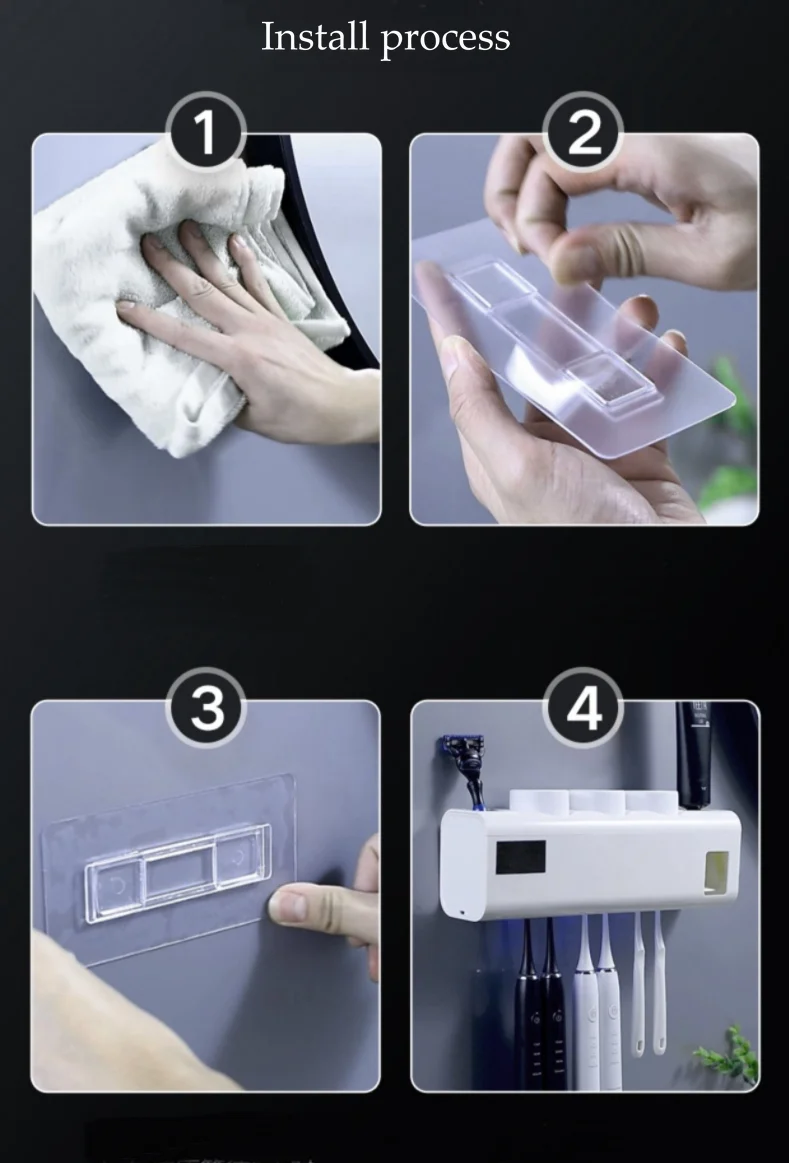 Install process

1

2

3

4