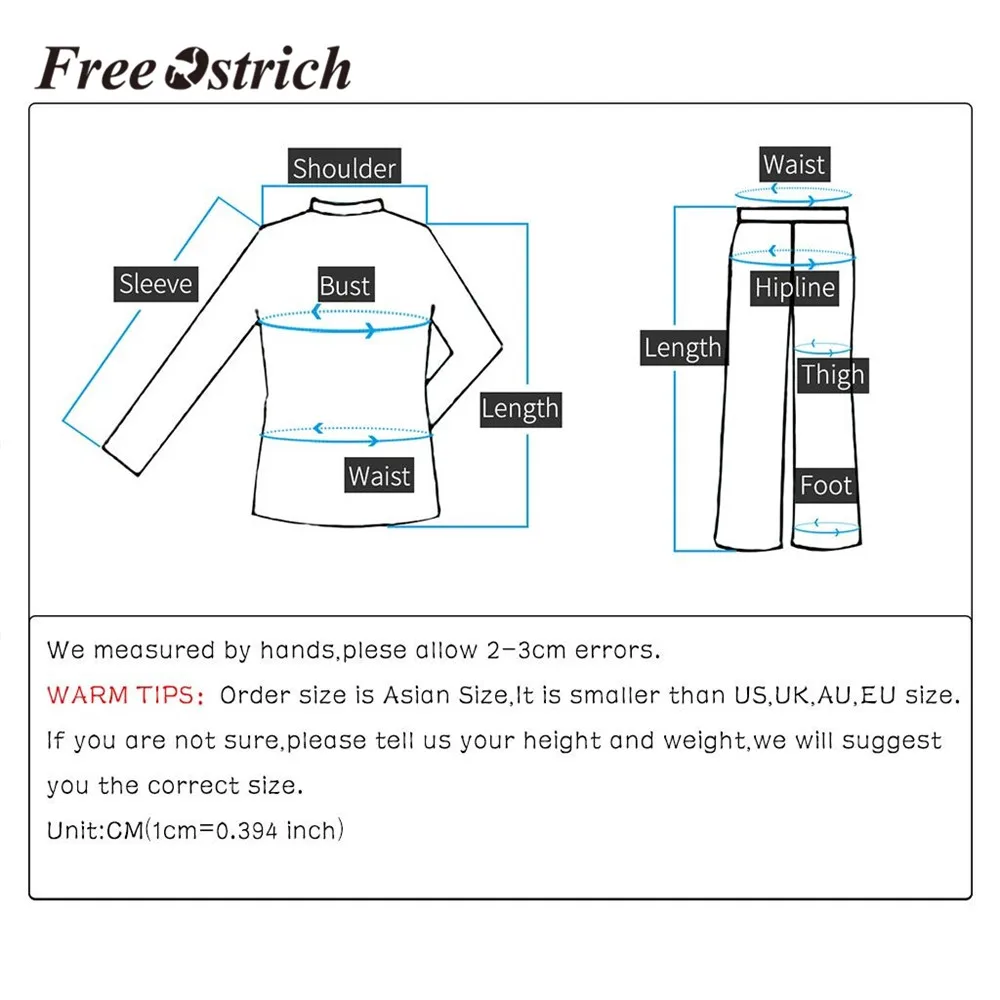 Free Ostrich

Shoulder
Sleeve
Bust
Length
Waist

Waist
Hipline
Length
Thigh
Foot

We measured by hands,plese allow 2-3cm errors.

WARM TIPS: Order size is Asian Size,It is smaller than US,UK,AU,EU size.

If you are not sure,please tell us your height and weight,we will suggest you the correct size.

Unit:CM(1cm=0.394 inch)