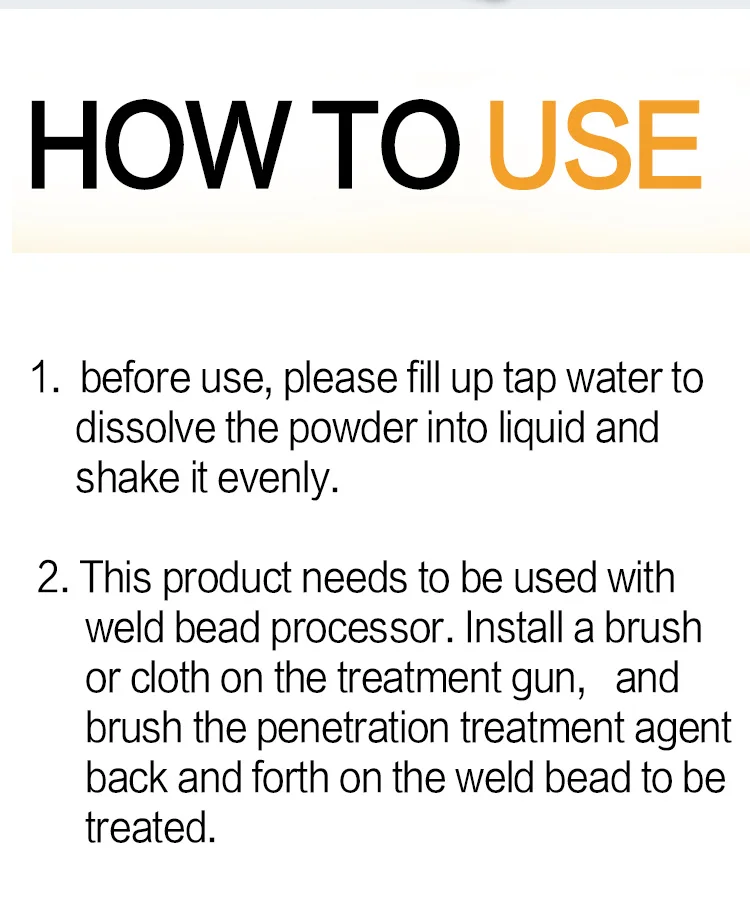 HOW TO USE

1. before use, please fill up tap water to dissolve the powder into liquid and shake it evenly.

2. This product needs to be used with weld bead processor. Install a brush or cloth on the treatment gun, and brush the penetration treatment agent back and forth on the weld bead to be treated.