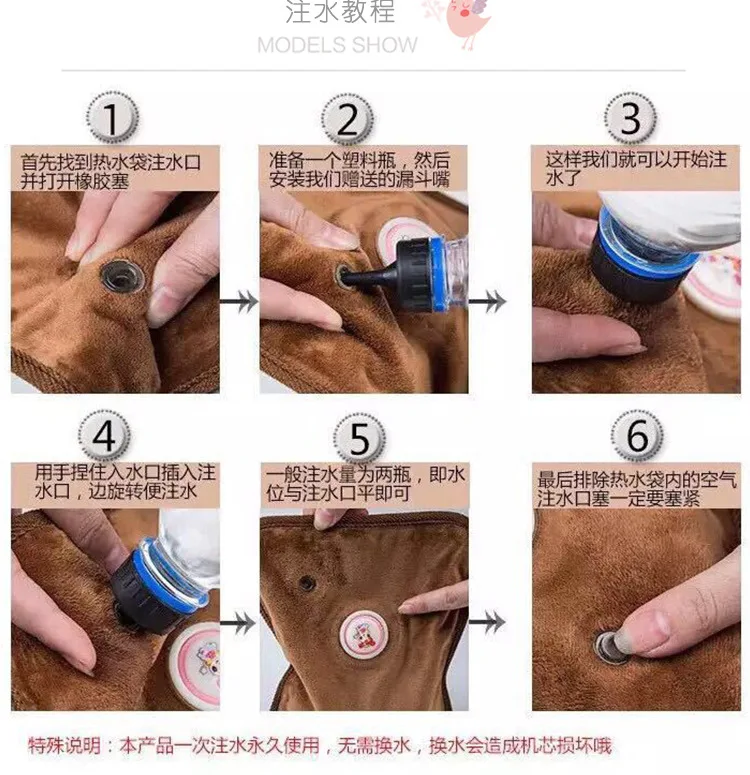 注水教程
MODELS SHOW

1
首先找到热水袋注水口并打开橡胶塞

2
准备一个塑料瓶，然后安装我们赠送的漏斗嘴

3
这样我们就可以开始注水了

4
用手捏住入水口插入注水口，边旋转便注水

5
一般注水量为两瓶，即水位与注水口平即可

6
最后排除热水袋内的空气注水口塞一定要塞紧

特殊说明：本产品一次注水永久使用，无需换水，换水会造成机芯损坏哦