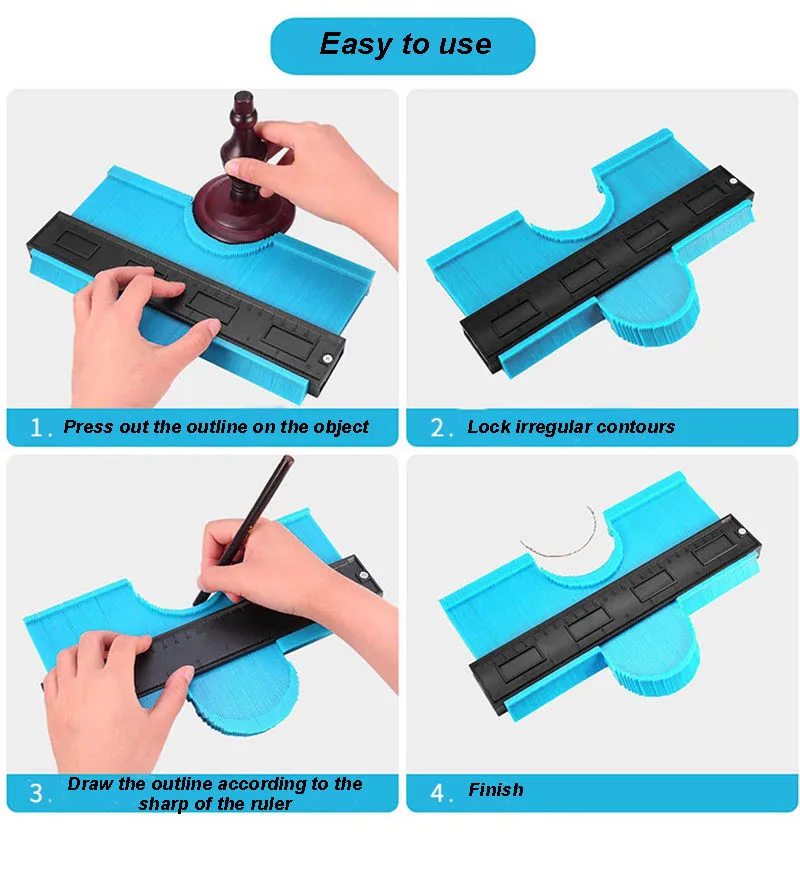 Easy to use

1. Press out the outline on the object

2. Lock irregular contours

3. Draw the outline according to the sharp of the ruler

4. Finish