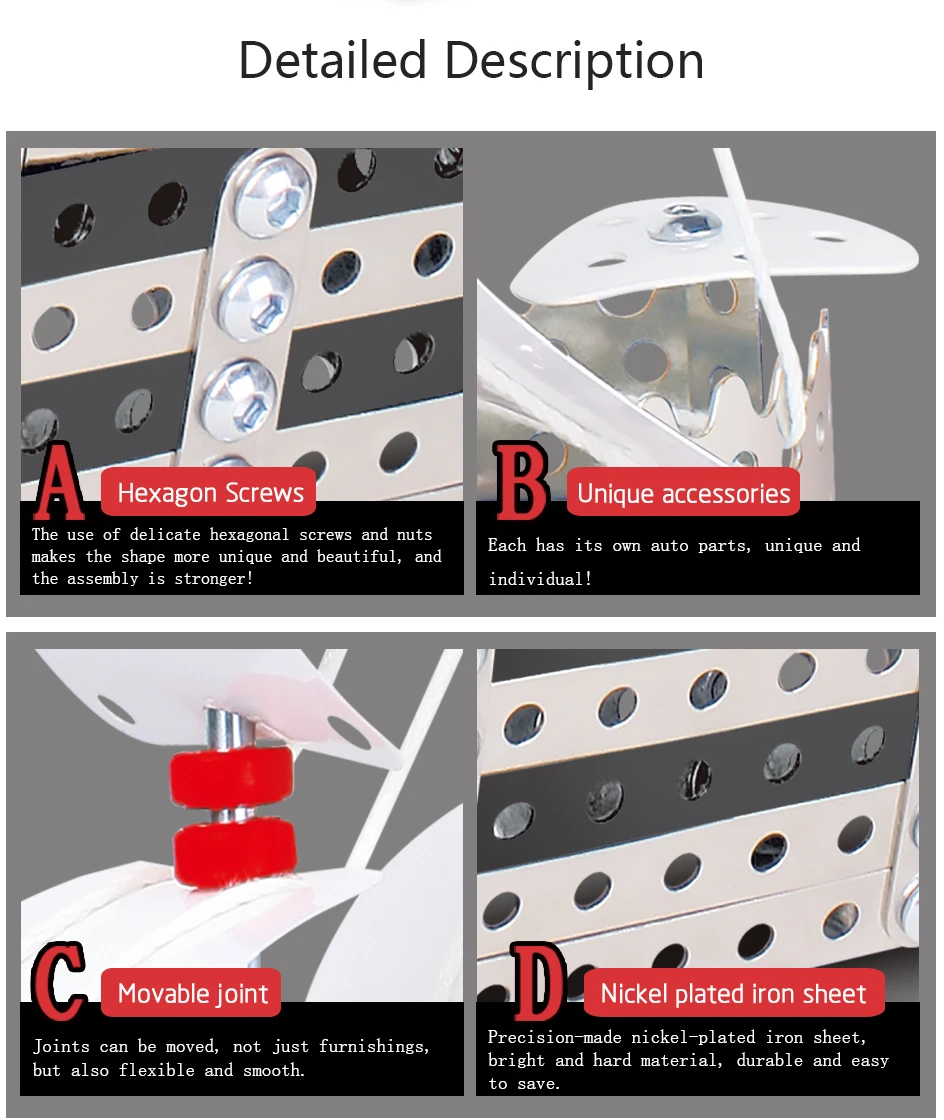 Detailed Description

A Hexagon Screws

The use of delicate hexagonal screws and nuts makes the shape more unique and beautiful, and the assembly is stronger!

B Unique accessories

Each has its own auto parts, unique and individual!

C Movable joint

Joints can be moved, not just furnishings, but also flexible and smooth.

D Nickel plated iron sheet

Precision-made nickel-plated iron sheet, bright and hard material, durable and easy to save.