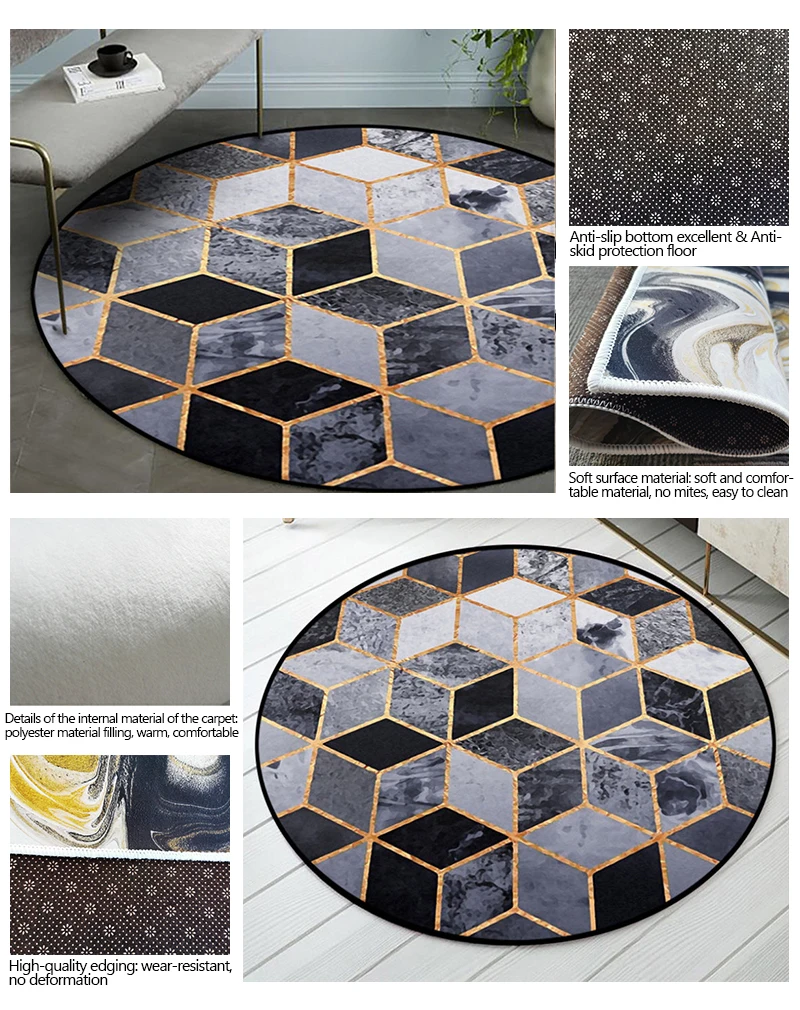 Anti-slip bottom excellent & Anti-skid protection floor

Soft surface material: soft and comfortable material, no mites, easy to clean

Details of the internal material of the carpet: polyester material filling, warm, comfortable

High-quality edging: wear-resistant, no deformation