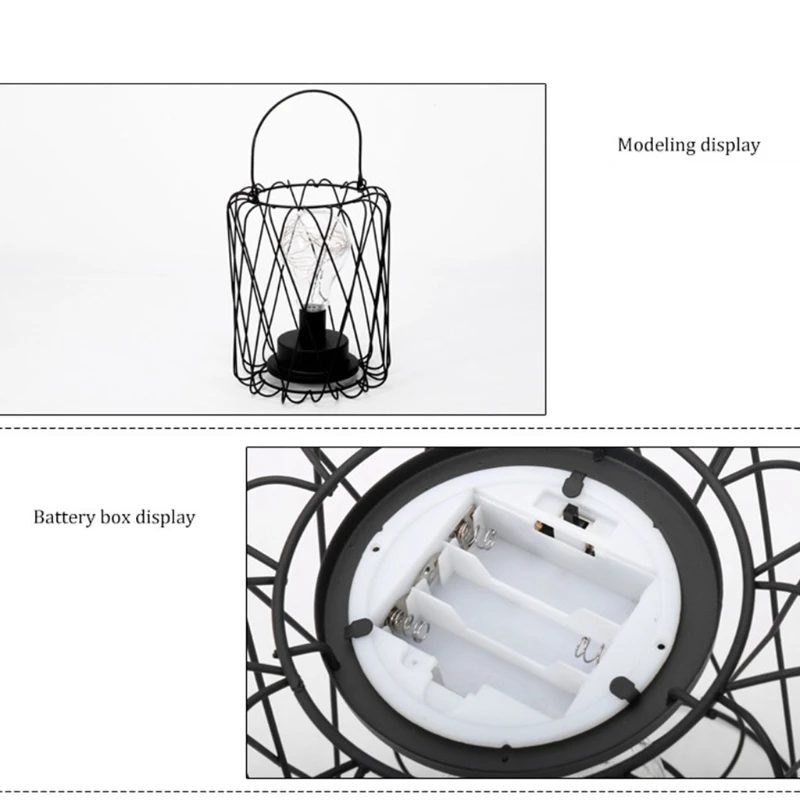 Modeling display

Battery box display