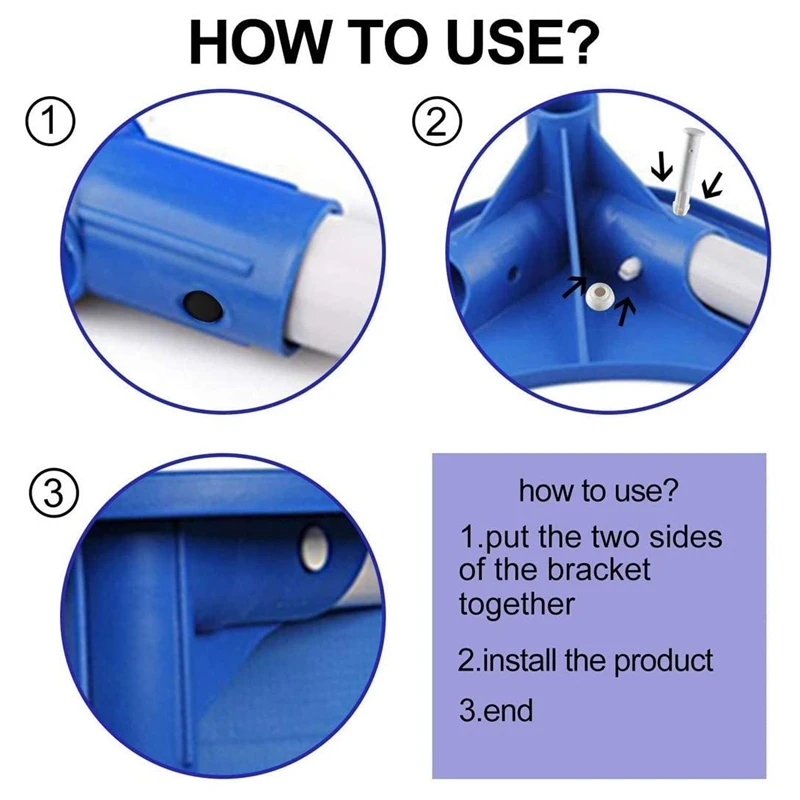 HOW TO USE?

①

②

③

how to use?

1.put the two sides of the bracket together

2.install the product

3.end