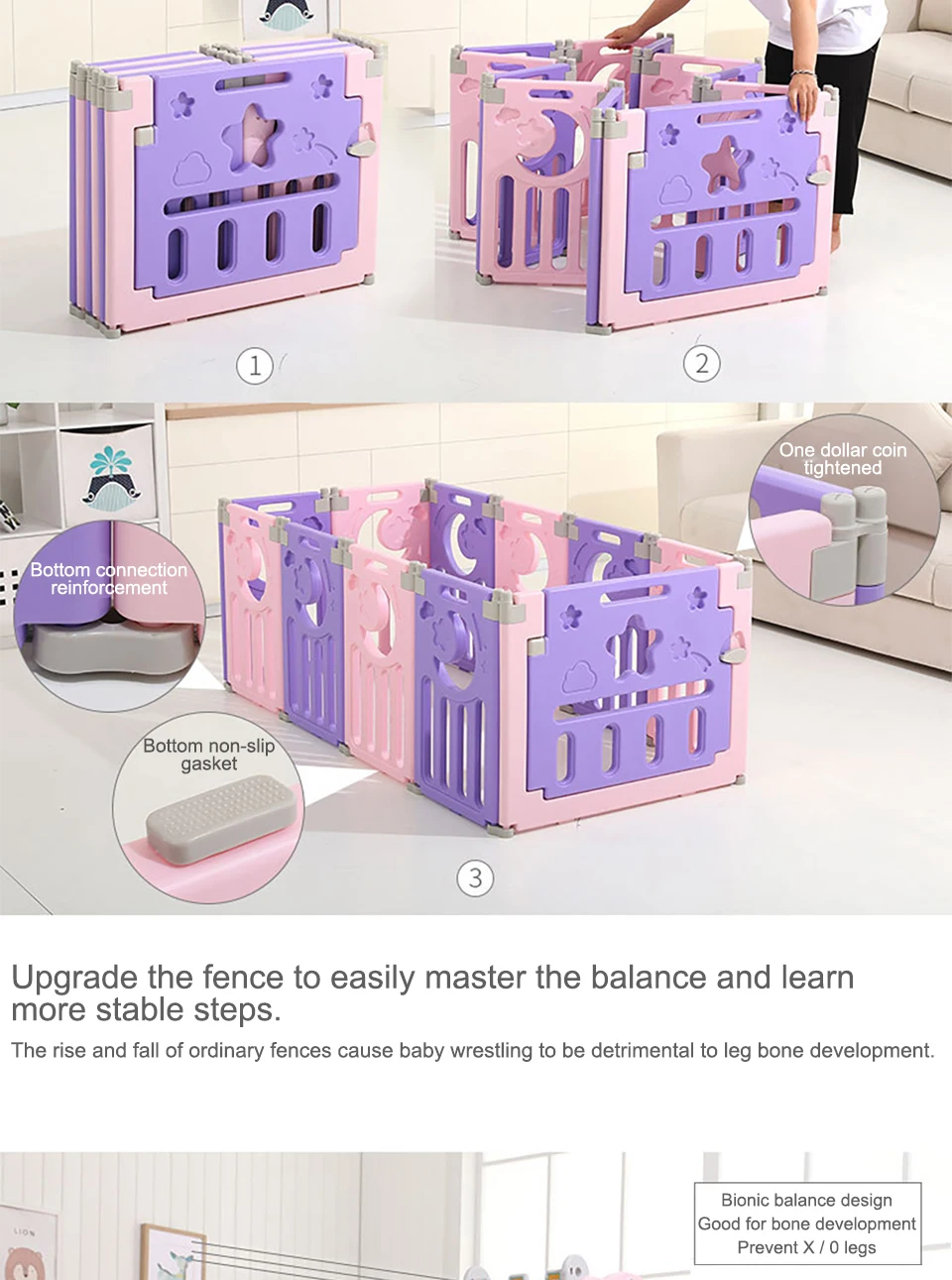 1

2

One dollar coin tightened

Bottom connection reinforcement

Bottom non-slip gasket

3

Upgrade the fence to easily master the balance and learn more stable steps.

The rise and fall of ordinary fences cause baby wrestling to be detrimental to leg bone development.

LION

Bionic balance design
Good for bone development
Prevent X / 0 legs