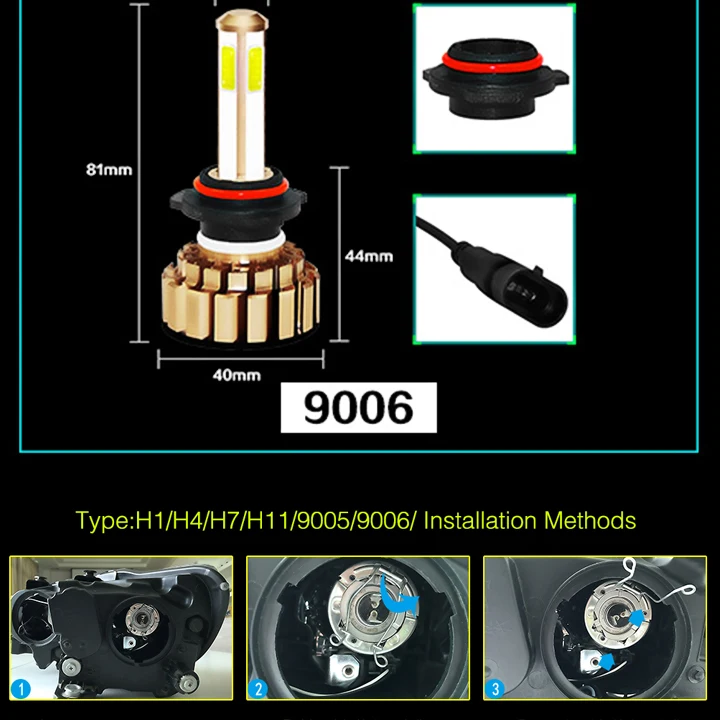 81mm

44mm

40mm

9006

Type:H1/H4/H7/H11/9005/9006/ Installation Methods

1

2

3