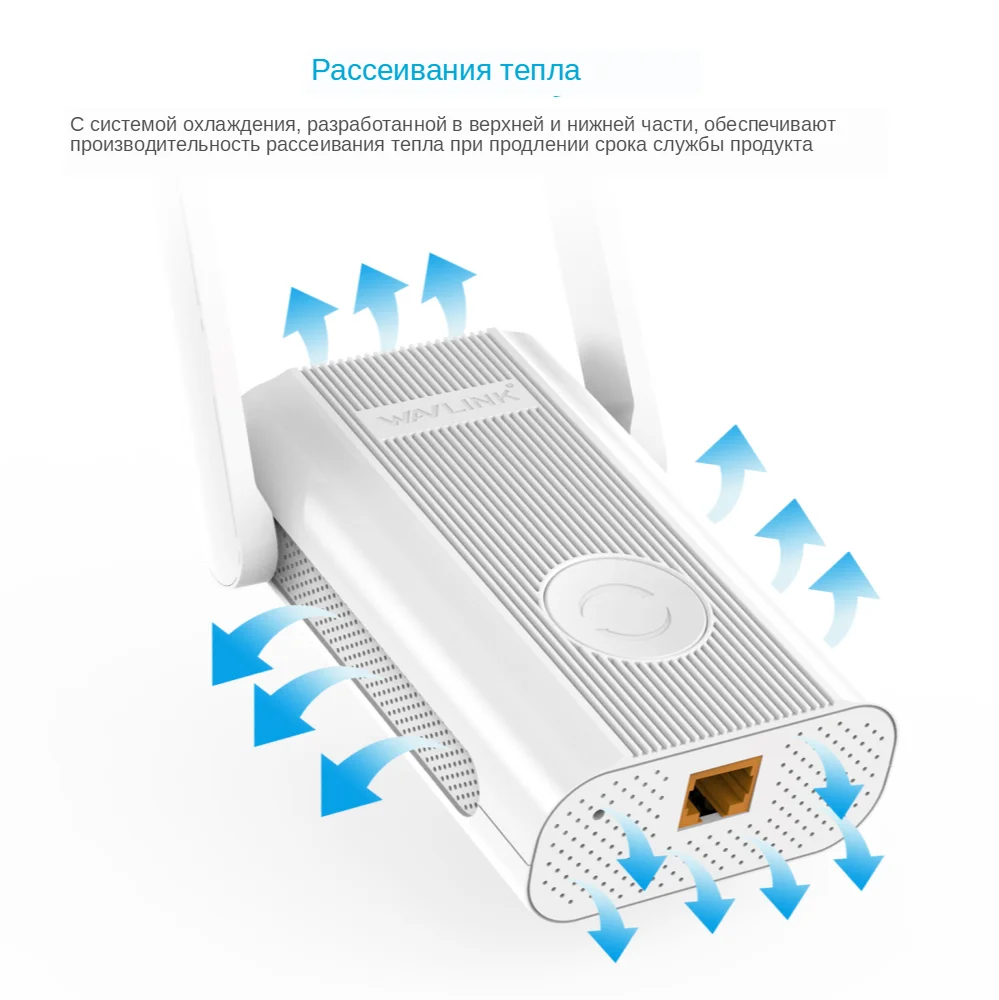 Рассеивания тепла

С системой охлаждения, разработанной в верхней и нижней части, обеспечивают производительность рассеивания тепла при продлении срока службы продукта

WAVLINK