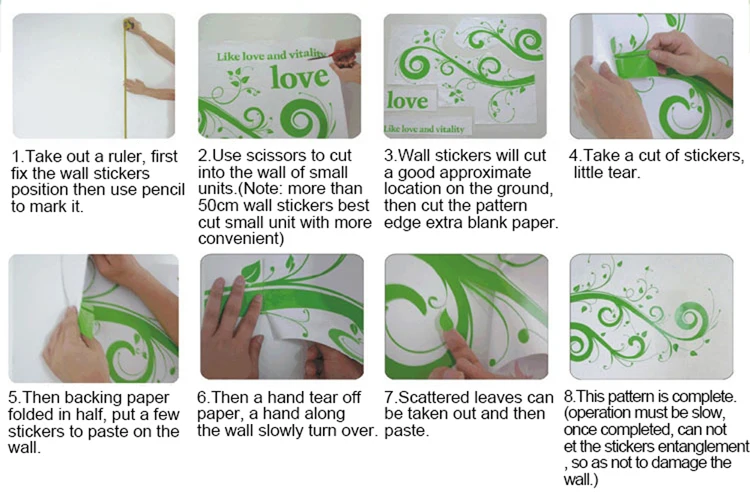 Like love and vitality
love

love
Like love and vitality

1.Take out a ruler, first fix the wall stickers position then use pencil to mark it.

2.Use scissors to cut into the wall of small units.(Note: more than 50cm wall stickers best cut small unit with more convenient)

3.Wall stickers will cut a good approximate location on the ground, then cut the pattern edge extra blank paper.

4.Take a cut of stickers, little tear.

5.Then backing paper folded in half, put a few stickers to paste on the wall.

6.Then a hand tear off paper, a hand along the wall slowly turn over.

7.Scattered leaves can be taken out and then paste.

8.This pattern is complete. (operation must be slow, once completed, can not et the stickers entanglement , so as not to damage the wall.)