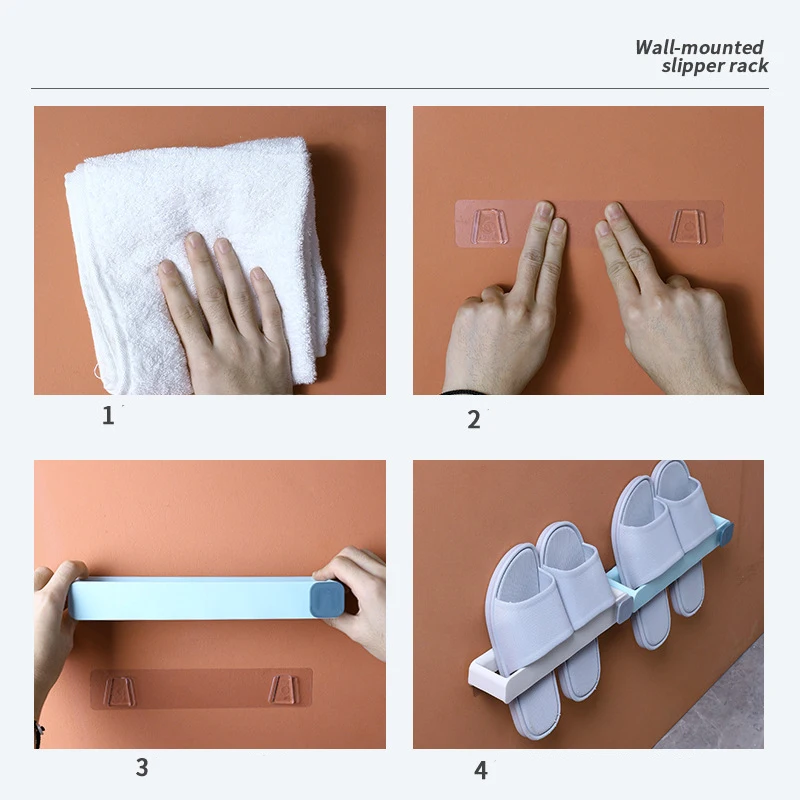 Wall-mounted
slipper rack

1

2

3

4