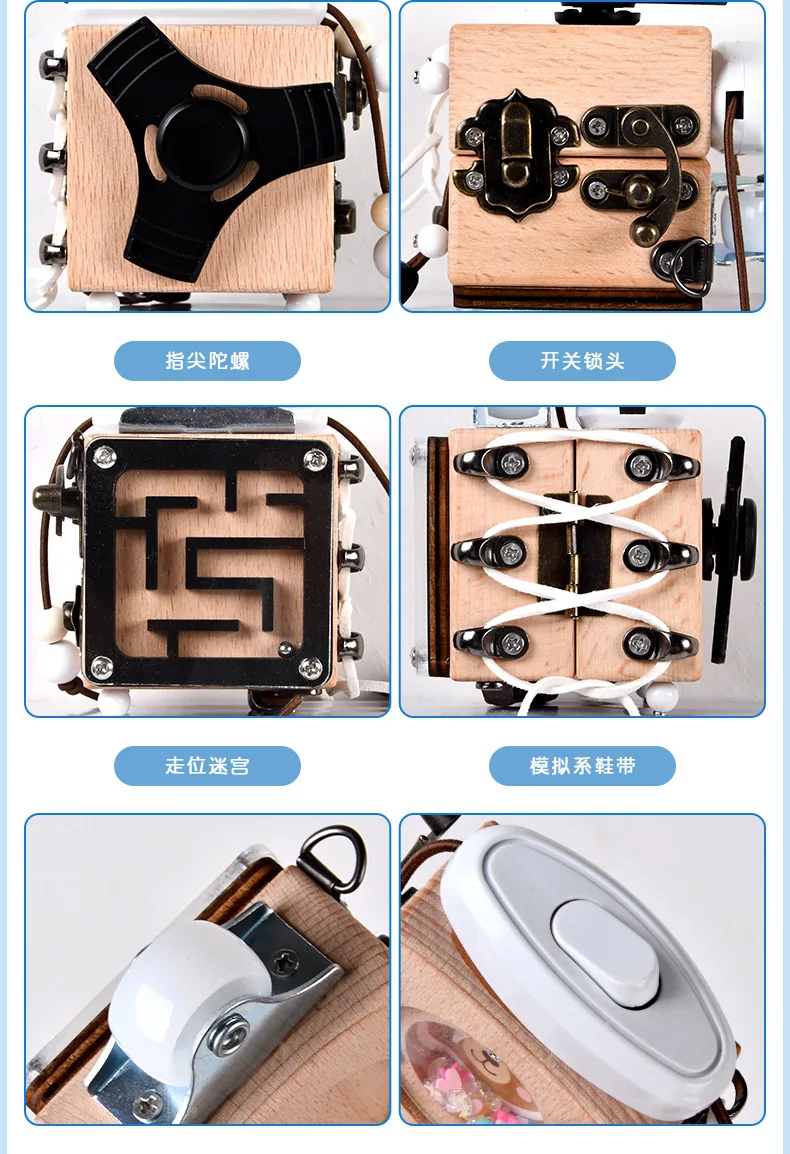 指尖陀螺

开关锁头

走位迷宫

模拟系鞋带