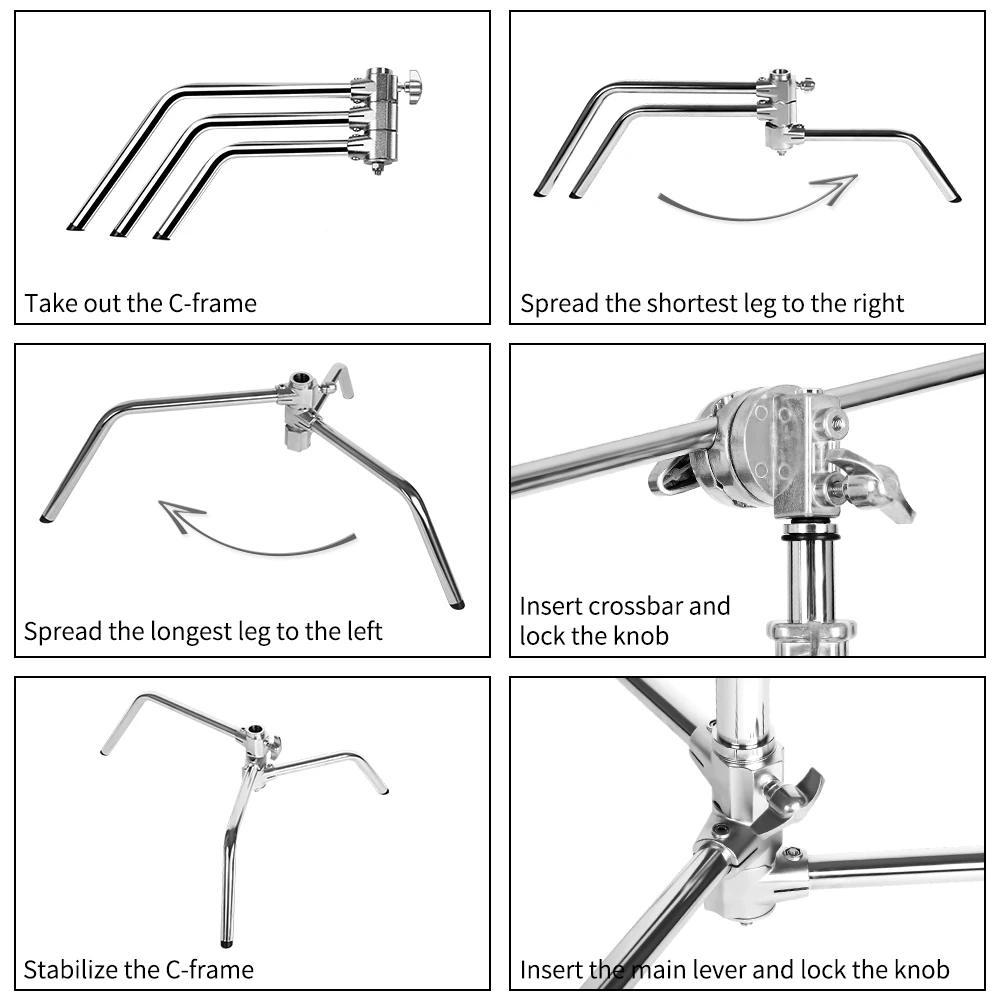 Take out the C-frame

Spread the shortest leg to the right

Spread the longest leg to the left

Insert crossbar and lock the knob

Stabilize the C-frame

Insert the main lever and lock the knob