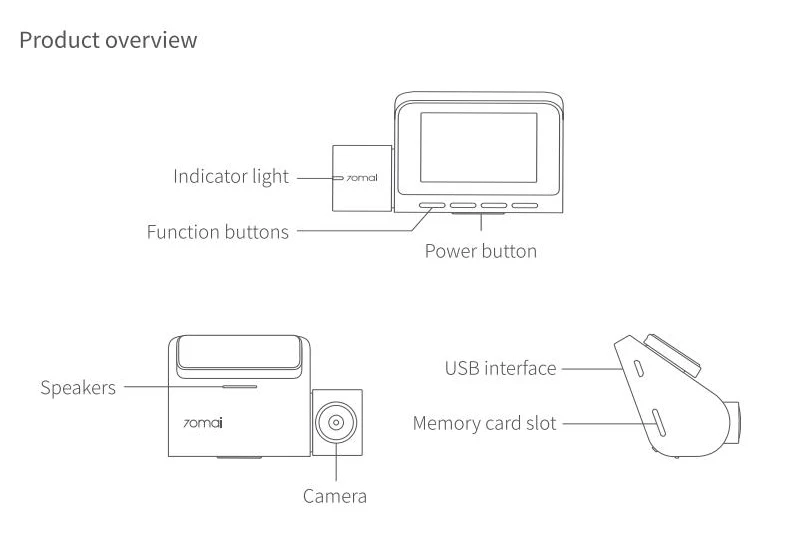 Product overview

Indicator light

70mai

Function buttons

Power button

Speakers

70mai

Camera

USB interface

Memory card slot