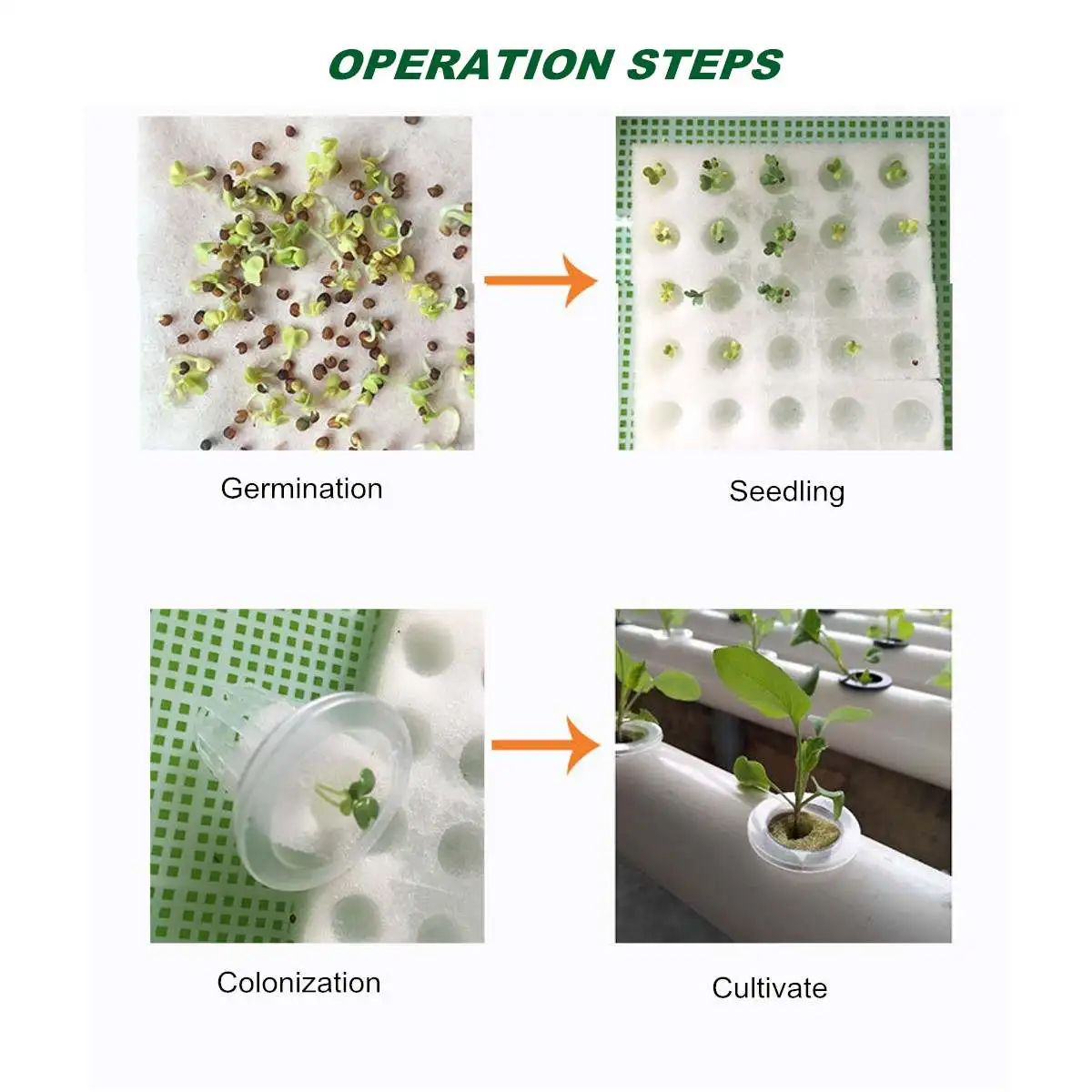 OPERATION STEPS

Germination

Seedling

Colonization

Cultivate