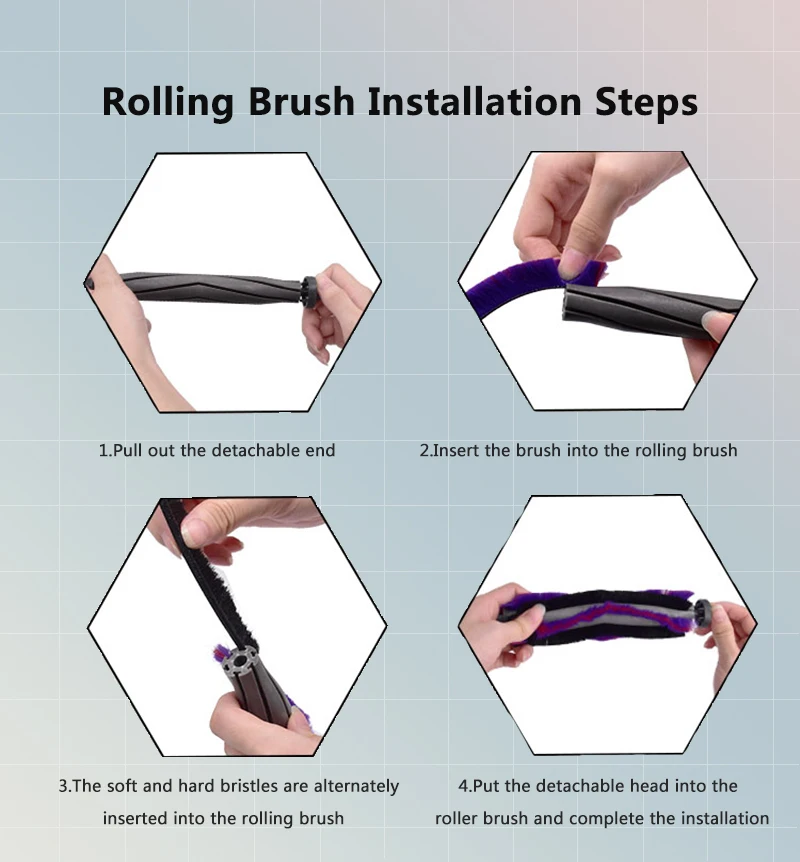 Rolling Brush Installation Steps

1.Pull out the detachable end

2.Insert the brush into the rolling brush

3.The soft and hard bristles are alternately inserted into the rolling brush

4.Put the detachable head into the roller brush and complete the installation