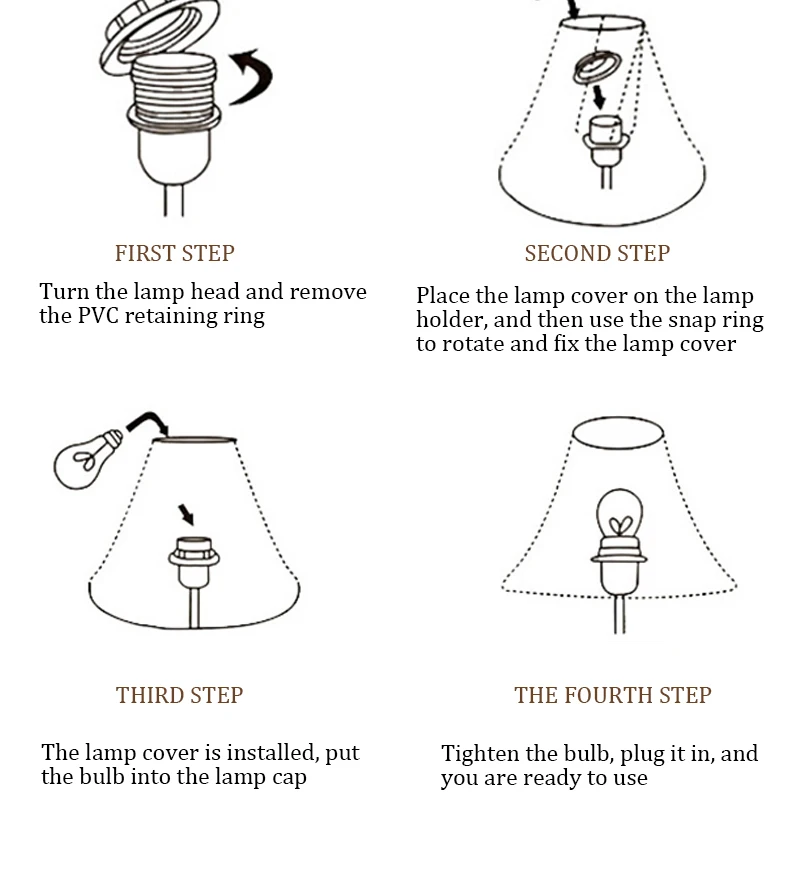 FIRST STEP

Turn the lamp head and remove the PVC retaining ring

SECOND STEP

Place the lamp cover on the lamp holder, and then use the snap ring to rotate and fix the lamp cover

THIRD STEP

The lamp cover is installed, put the bulb into the lamp cap

THE FOURTH STEP

Tighten the bulb, plug it in, and you are ready to use