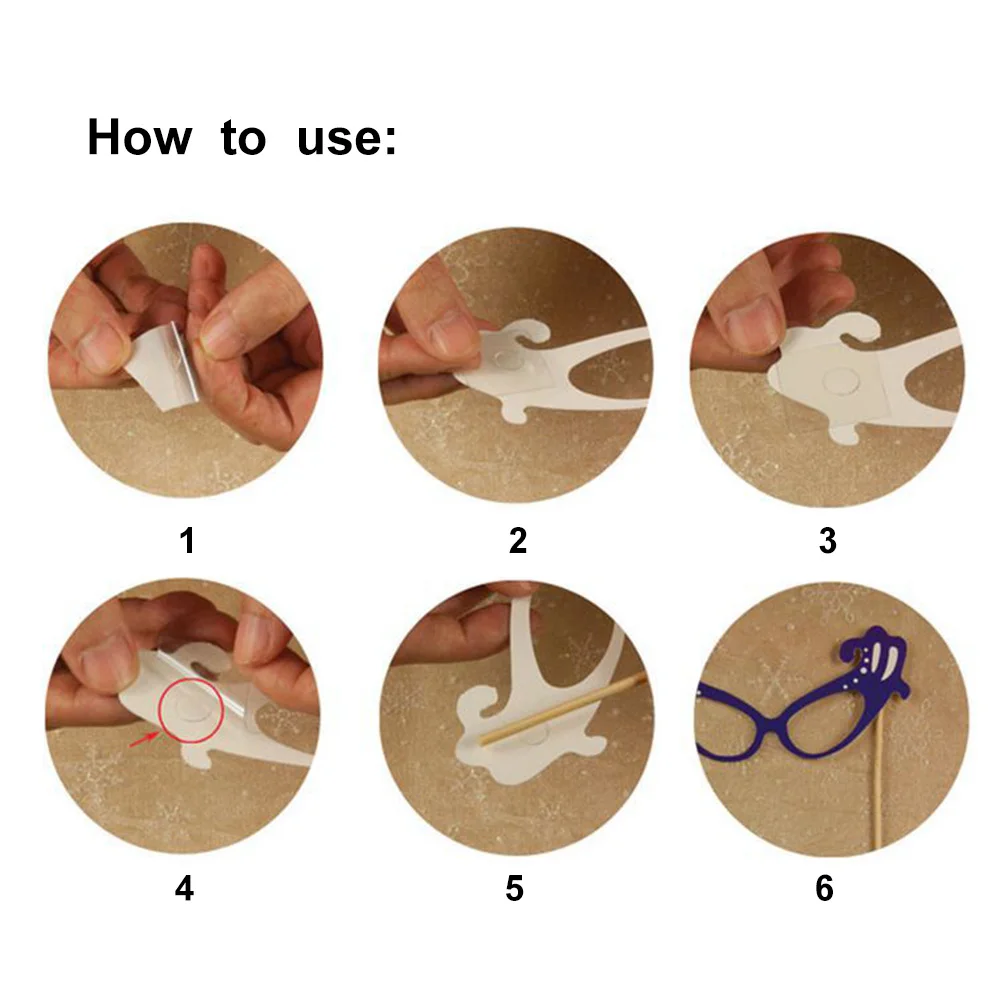 How to use:

1

2

3

4

5

6