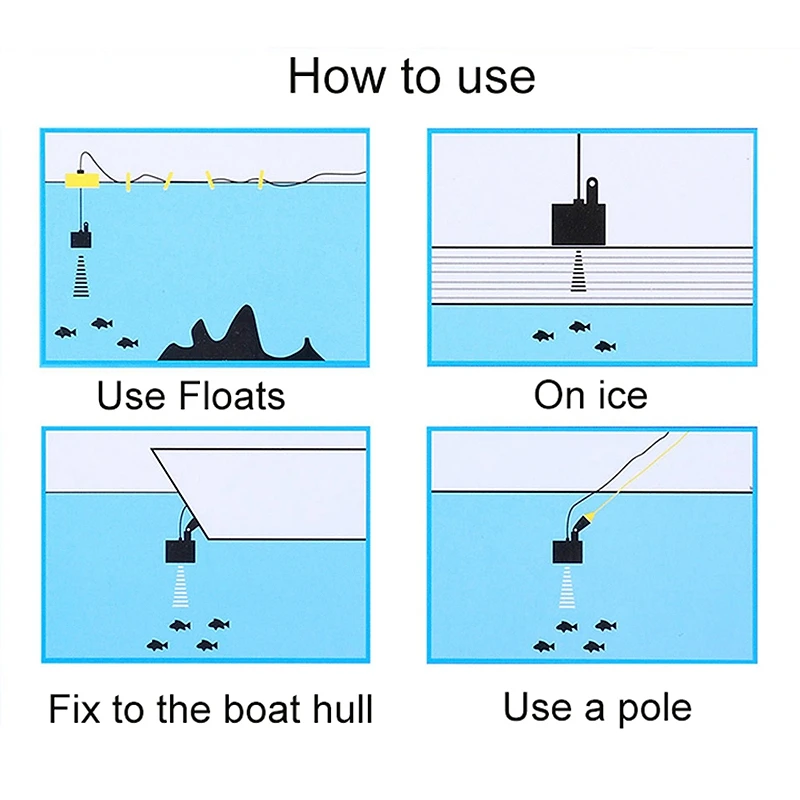 How to use

Use Floats

On ice

Fix to the boat hull

Use a pole