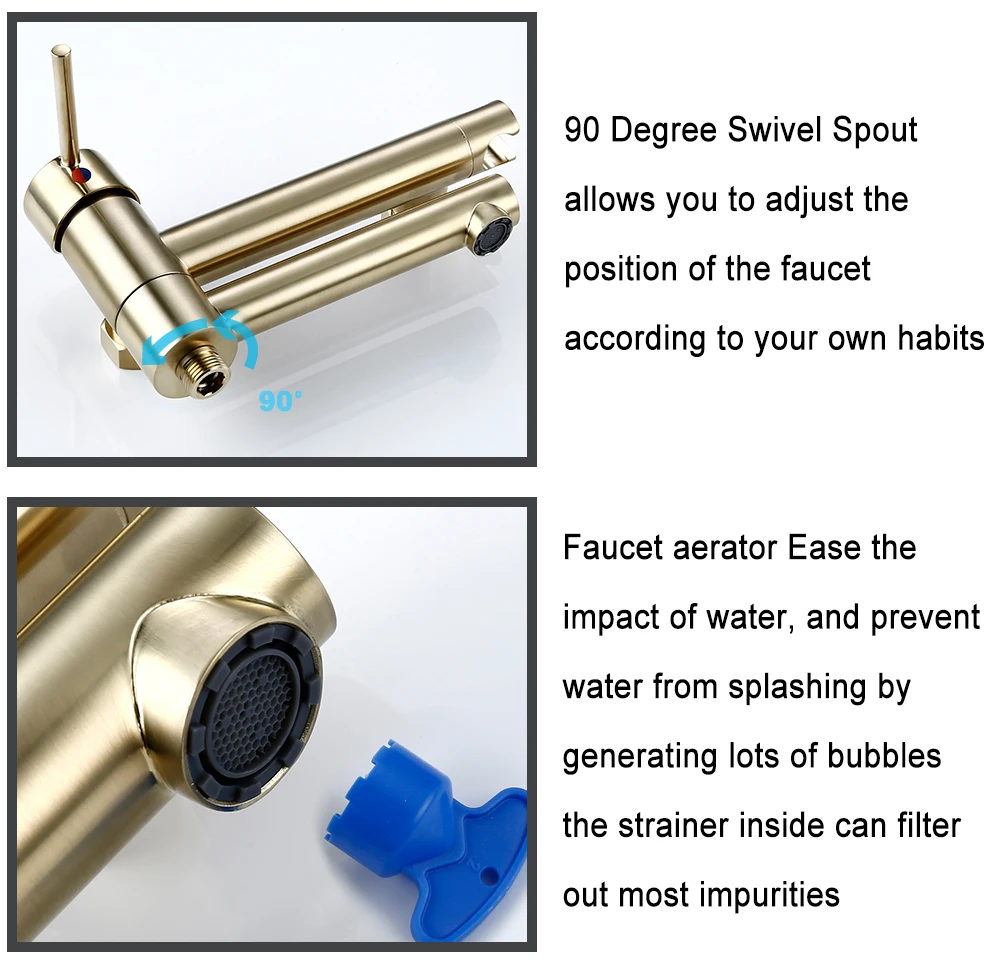 90°

90 Degree Swivel Spout allows you to adjust the position of the faucet according to your own habits

Faucet aerator Ease the impact of water, and prevent water from splashing by generating lots of bubbles the strainer inside can filter out most impurities