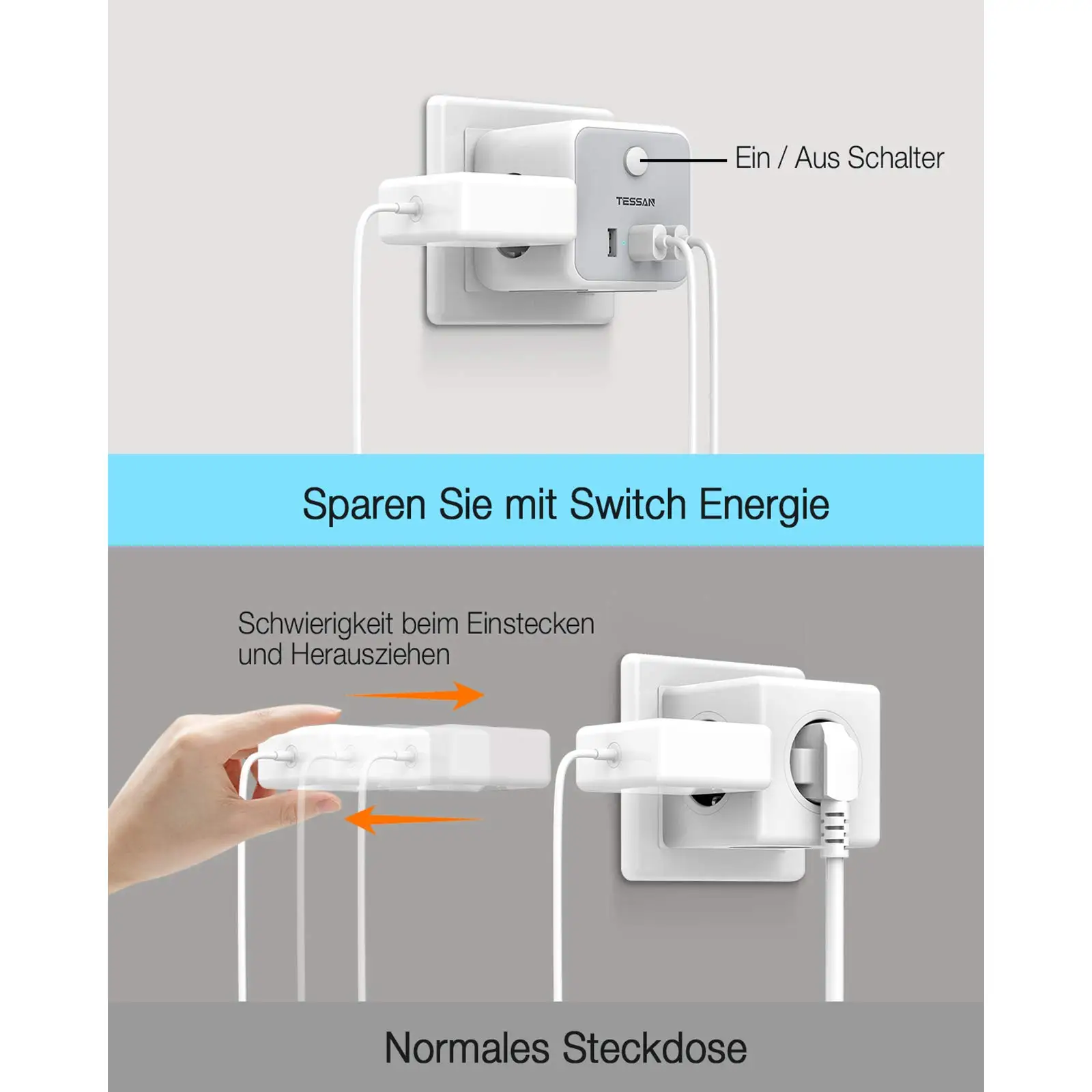 Ein / Aus Schalter

TESSAN

Sparen Sie mit Switch Energie

Schwierigkeit beim Einstecken und Herausziehen

Normales Steckdose