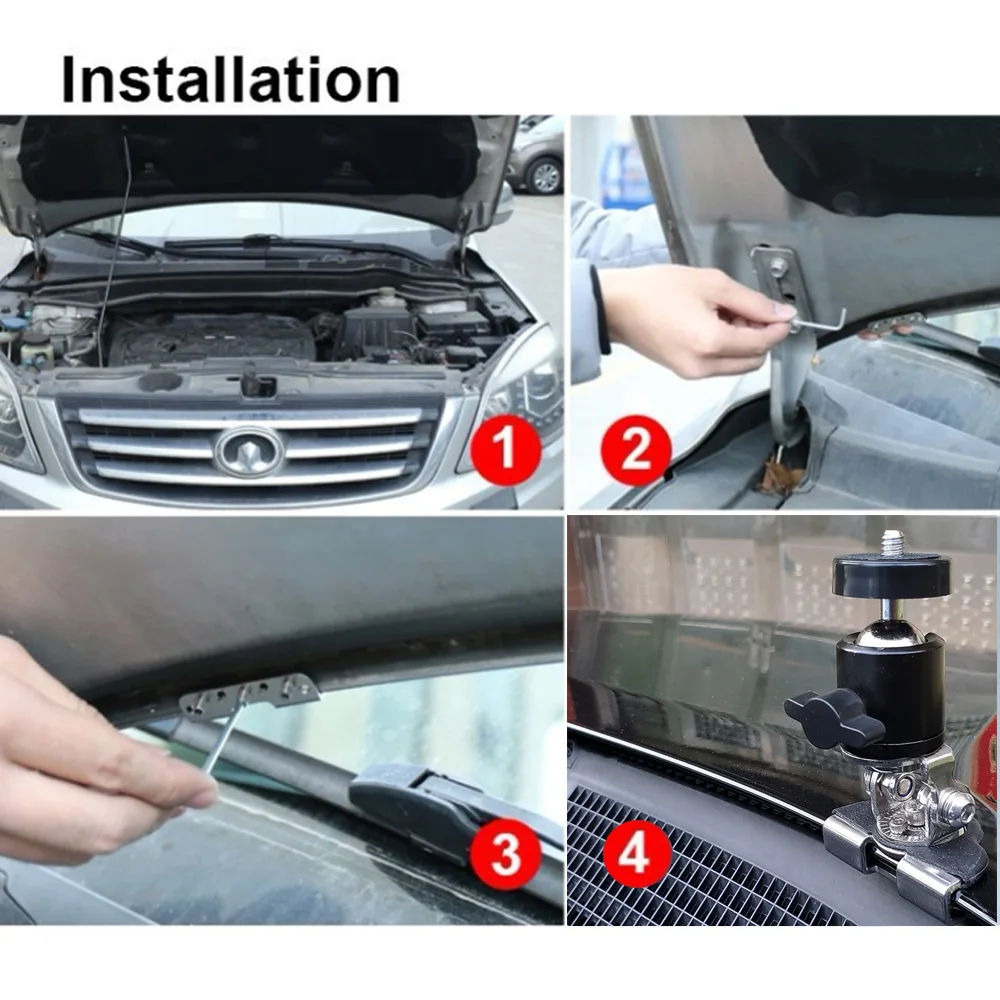 Installation

1

2

3

4