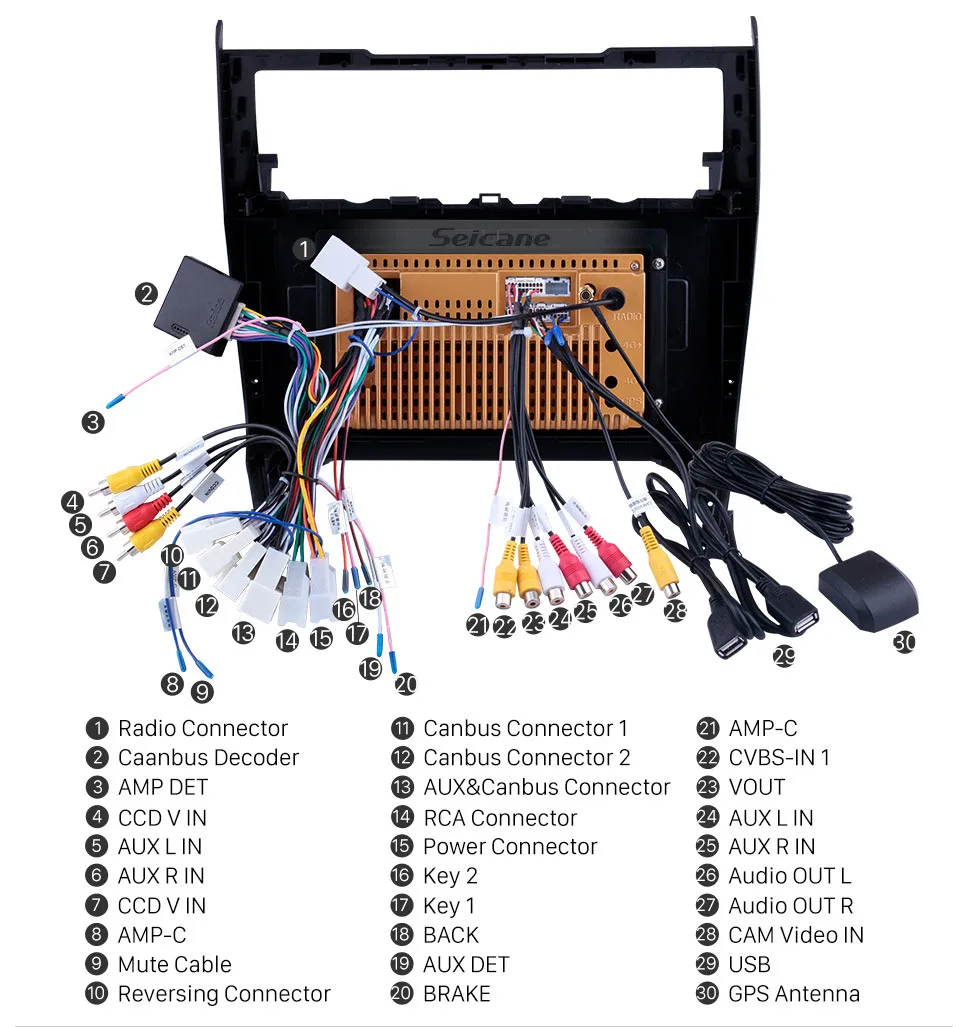 Seicane

RADIO

GPS

1
2
3
4
5
6
7
8
9
10
11
12
13
14
15
16
17
18
19
20
21
22
23
24
25
26
27
28
29
30

1 Radio Connector
2 Caanbus Decoder
3 AMP DET
4 CCD V IN
5 AUX L IN
6 AUX R IN
7 CCD V IN
8 AMP-C
9 Mute Cable
10 Reversing Connector

11 Canbus Connector 1
12 Canbus Connector 2
13 AUX&Canbus Connector
14 RCA Connector
15 Power Connector
16 Key 2
17 Key 1
18 BACK
19 AUX DET
20 BRAKE

21 AMP-C
22 CVBS-IN 1
23 VOUT
24 AUX L IN
25 AUX R IN
26 Audio OUT L
27 Audio OUT R
28 CAM Video IN
29 USB
30 GPS Antenna