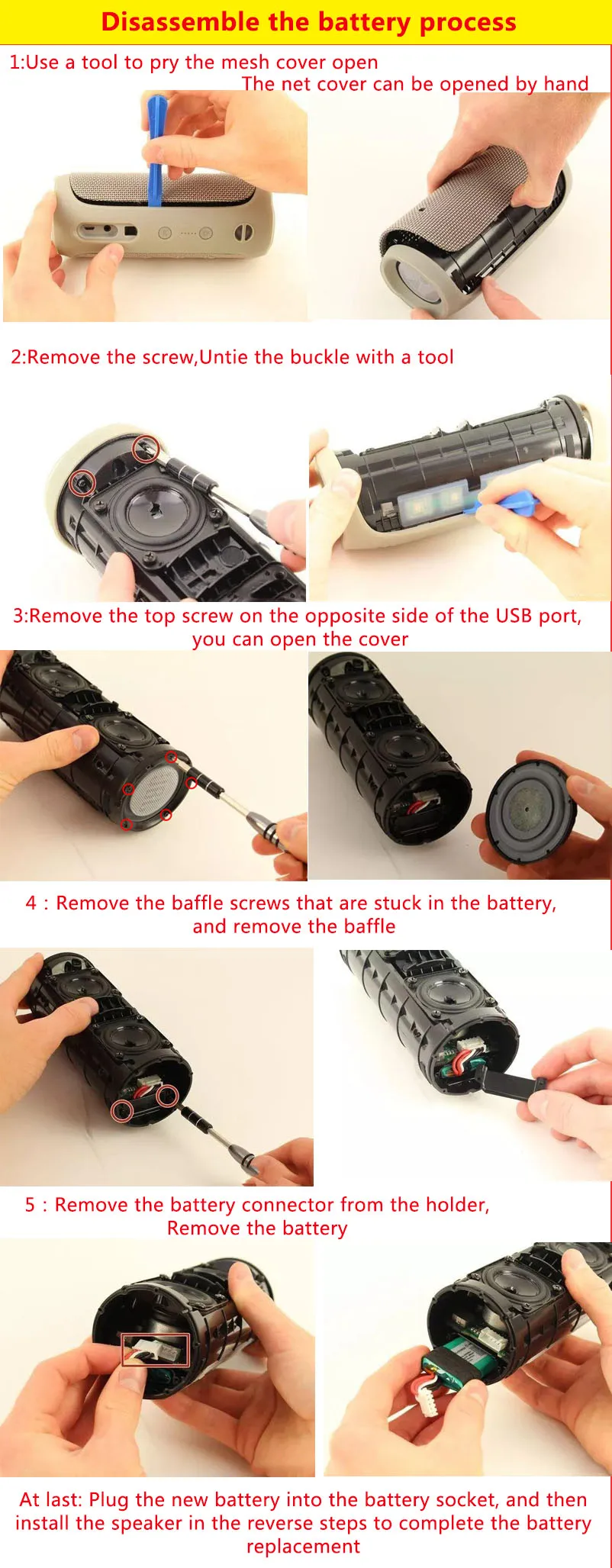 Disassemble the battery process

1:Use a tool to pry the mesh cover open

The net cover can be opened by hand

2:Remove the screw,Untie the buckle with a tool

3:Remove the top screw on the opposite side of the USB port, you can open the cover

4 : Remove the baffle screws that are stuck in the battery, and remove the baffle

5 : Remove the battery connector from the holder, Remove the battery

At last: Plug the new battery into the battery socket, and then install the speaker in the reverse steps to complete the battery replacement