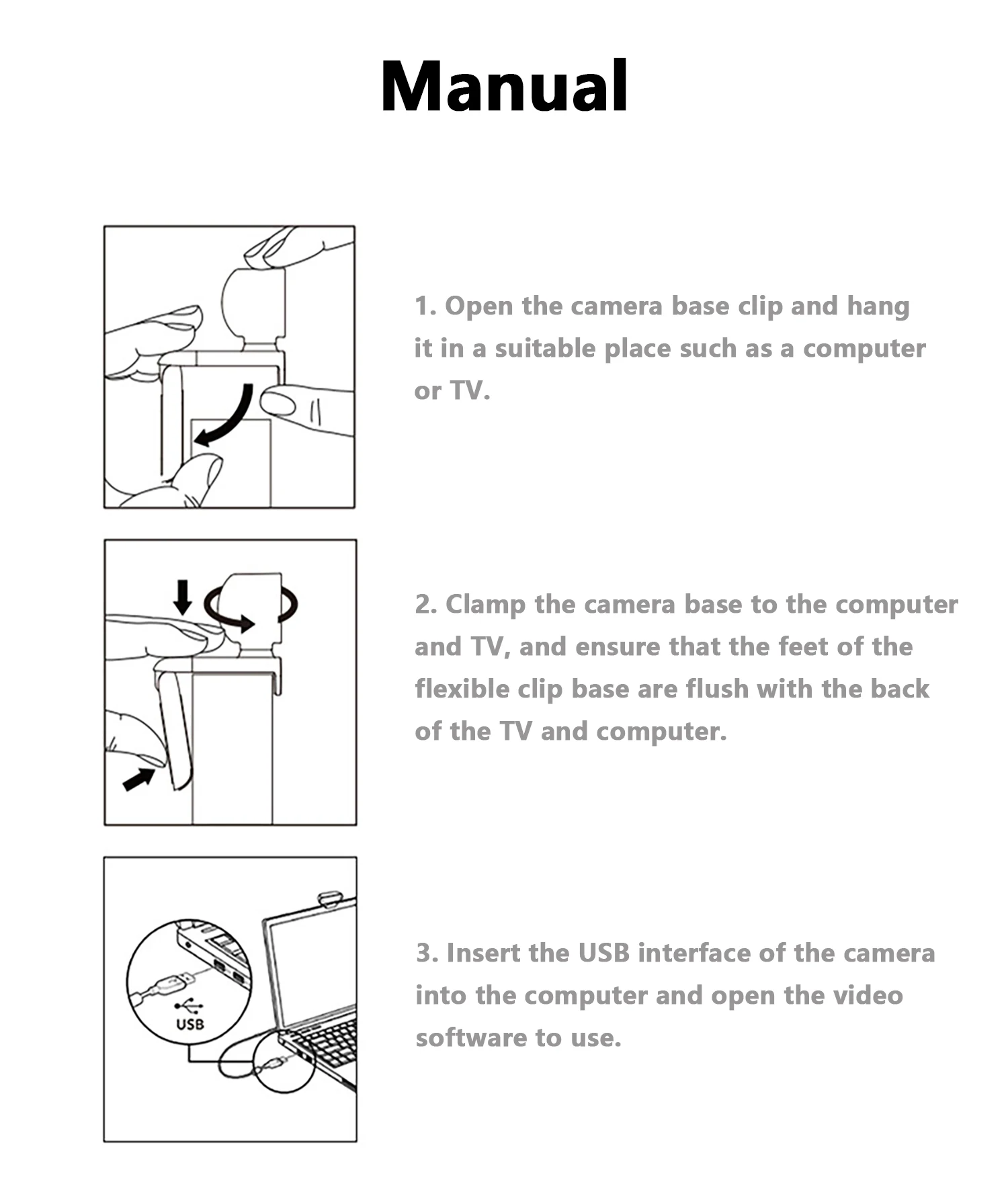 Manual

1. Open the camera base clip and hang it in a suitable place such as a computer or TV.

2. Clamp the camera base to the computer and TV, and ensure that the feet of the flexible clip base are flush with the back of the TV and computer.

USB

3. Insert the USB interface of the camera into the computer and open the video software to use.