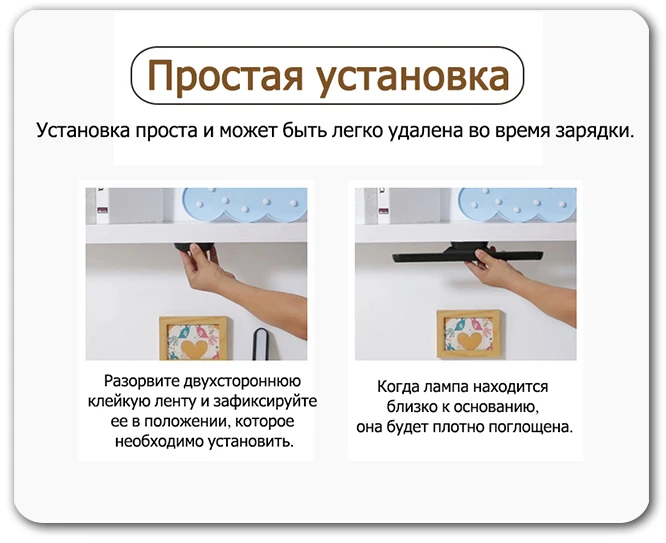 Простая установка

Установка проста и может быть легко удалена во время зарядки.

Разорвите двухстороннюю клейкую ленту и зафиксируйте ее в положении, которое необходимо установить.

Когда лампа находится близко к основанию, она будет плотно поглощена.