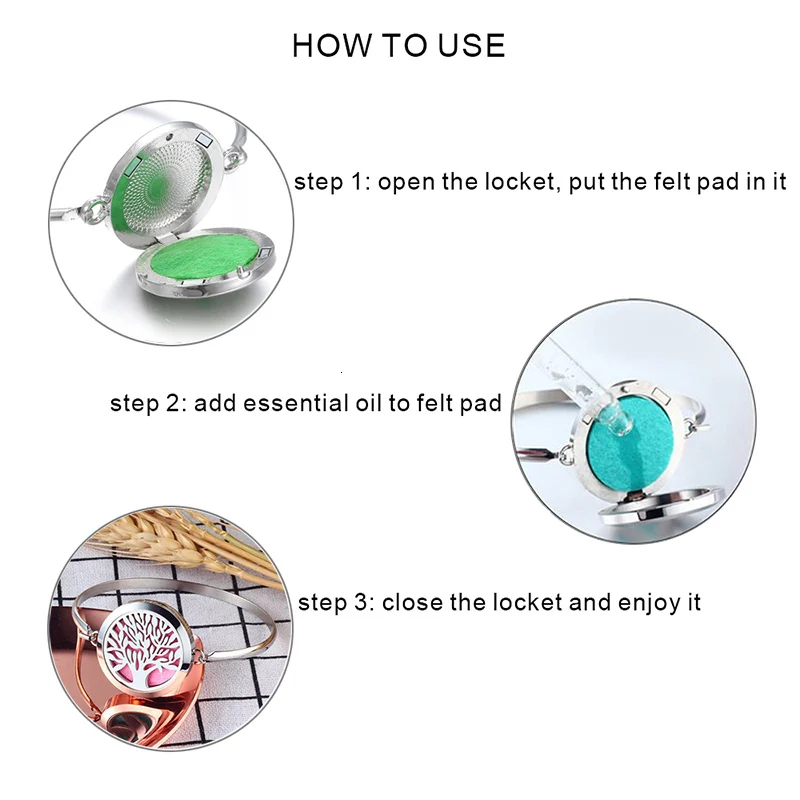 HOW TO USE

step 1: open the locket, put the felt pad in it

step 2: add essential oil to felt pad

step 3: close the locket and enjoy it