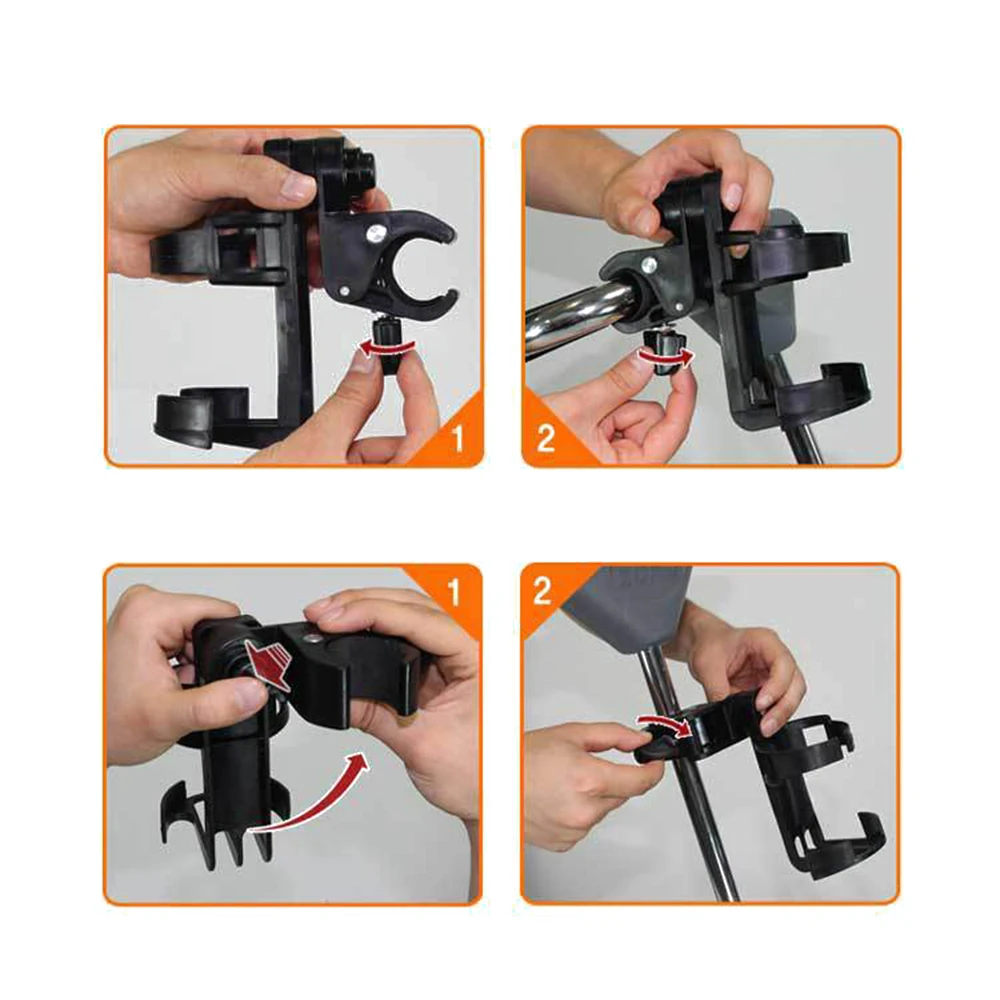 1

2

1

2