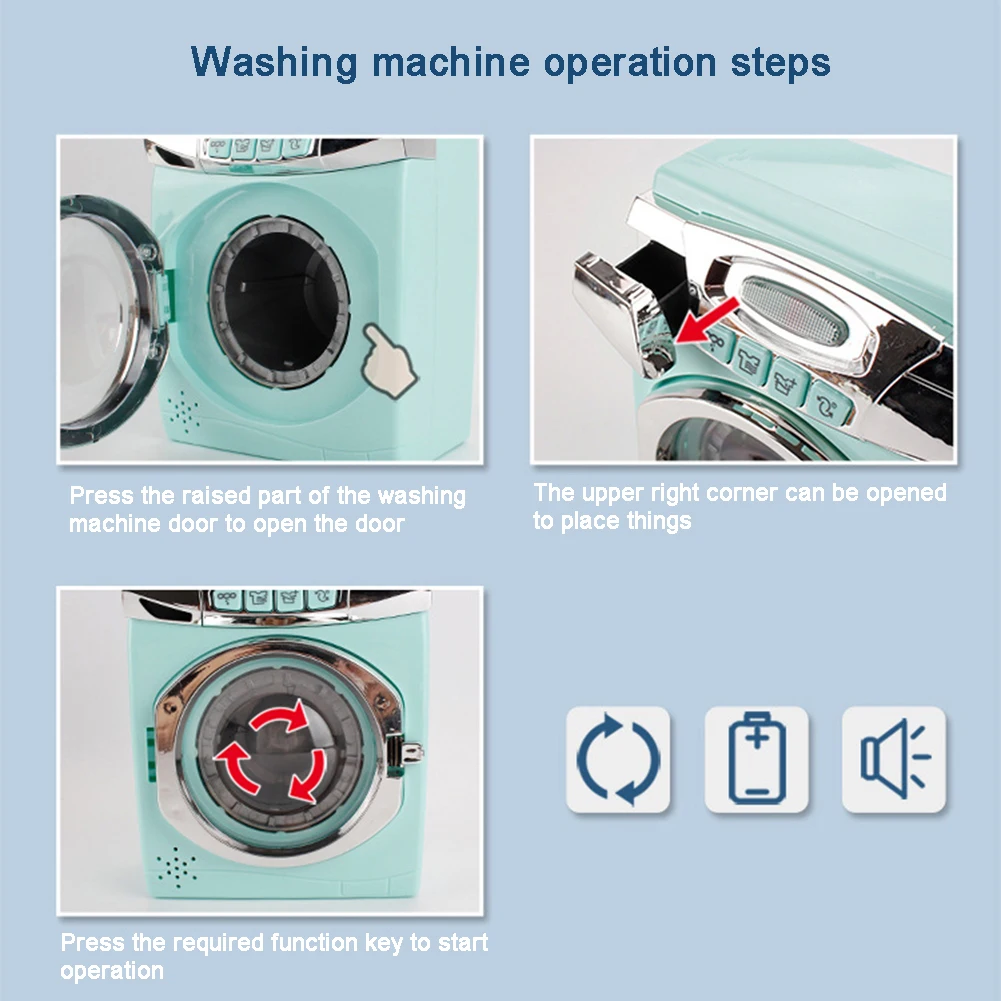 Washing machine operation steps

Press the raised part of the washing machine door to open the door

The upper right corner can be opened to place things

Press the required function key to start operation